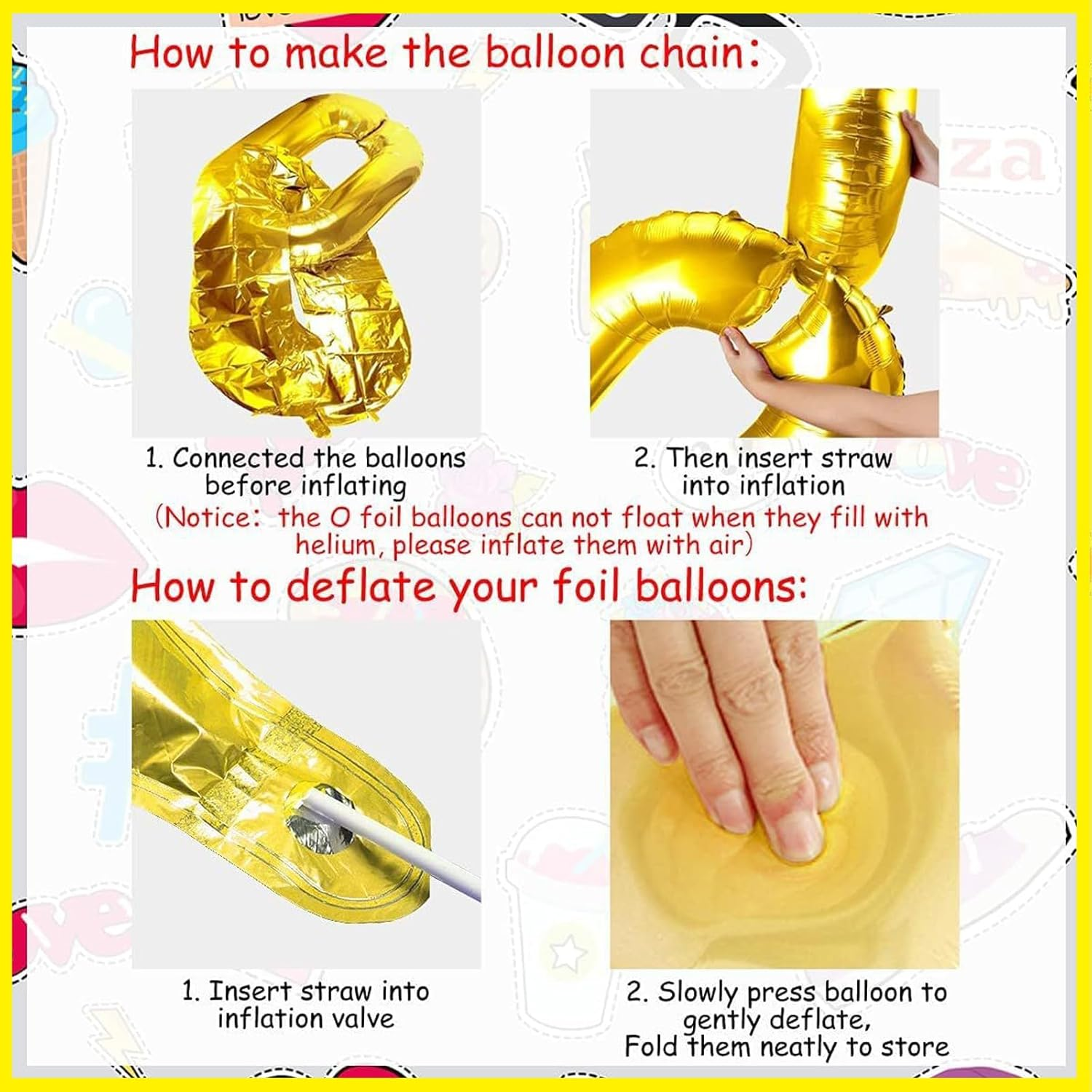 How to make the balloon chain:

1. Connected the balloons before inflating

2. Then insert straw into inflation

(Notice: the O foil balloons can not float when they fill with helium, please inflate them with air)

How to deflate your foil balloons:

1. Insert straw into inflation valve

2. Slowly press balloon to gently deflate, Fold them neatly to store