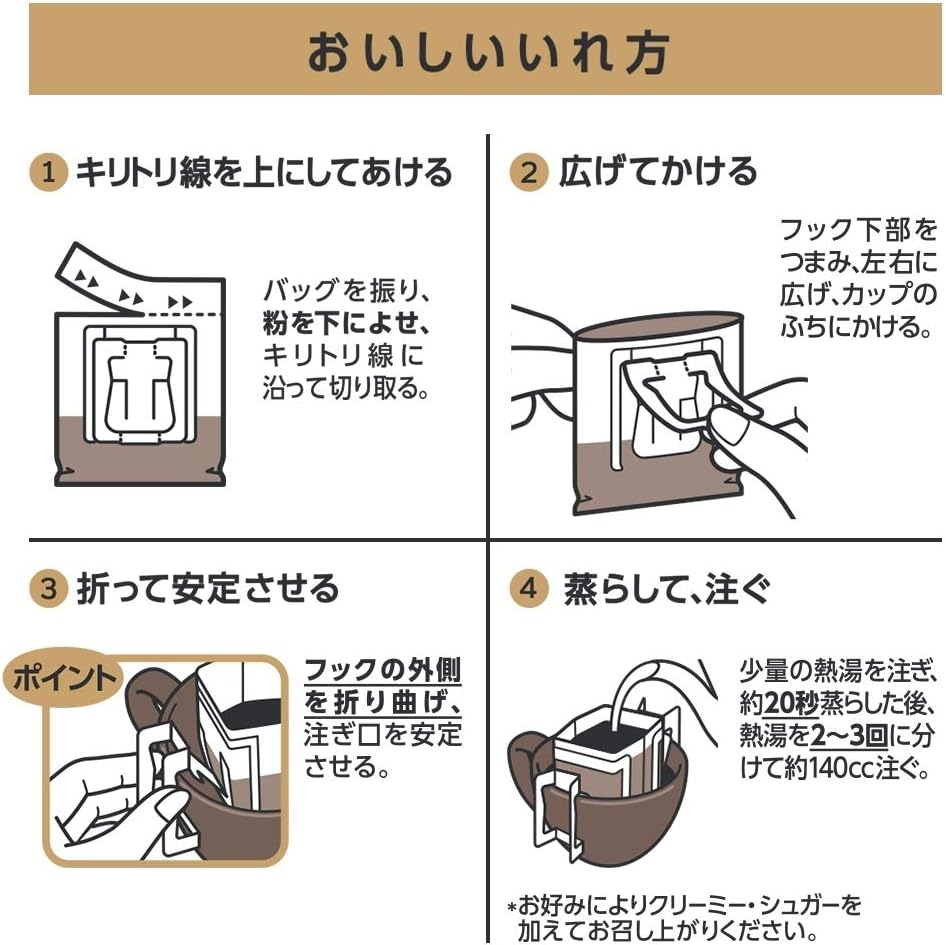 おいしいいれ方

1 キリトリ線を上にしてあける

バッグを振り、粉を下によせ、キリトリ線に沿って切り取る。

2 広げてかける

フック下部をつまみ、左右に広げ、カップのふちにかける。

3 折って安定させる

ポイント

フックの外側を折り曲げ、注ぎ口を安定させる。

4 蒸らして、注ぐ

少量の熱湯を注ぎ、約20秒蒸らした後、熱湯を2~3回に分けて約140cc注ぐ。

*お好みによりクリーミー・シュガーを加えてお召し上がりください。