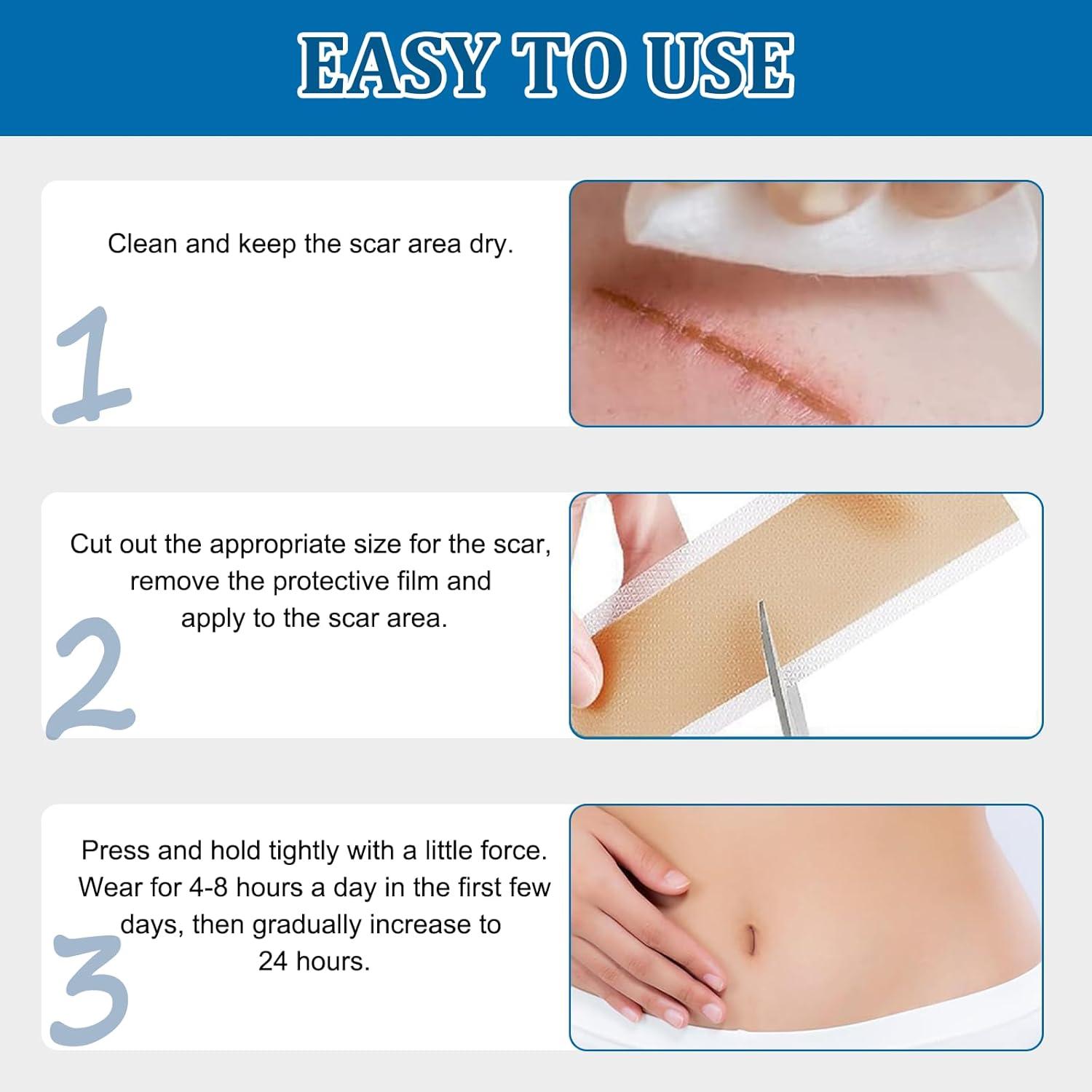 EASY TO USE

Clean and keep the scar area dry.

1

Cut out the appropriate size for the scar, remove the protective film and apply to the scar area.

2

Press and hold tightly with a little force. Wear for 4-8 hours a day in the first few days, then gradually increase to 24 hours.

3