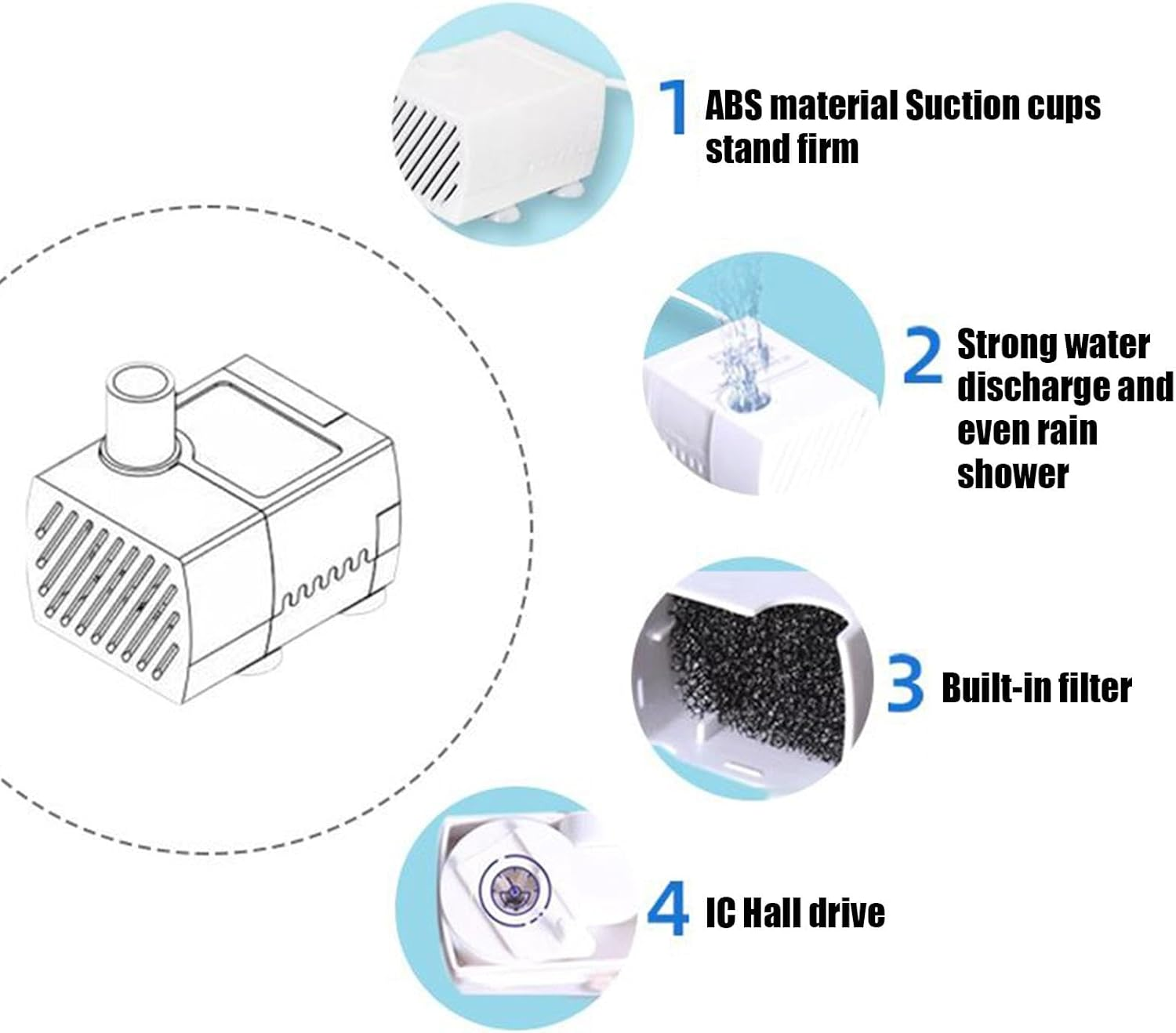 1 ABS material Suction cups stand firm

2 Strong water discharge and even rain shower

3 Built-in filter

4 IC Hall drive