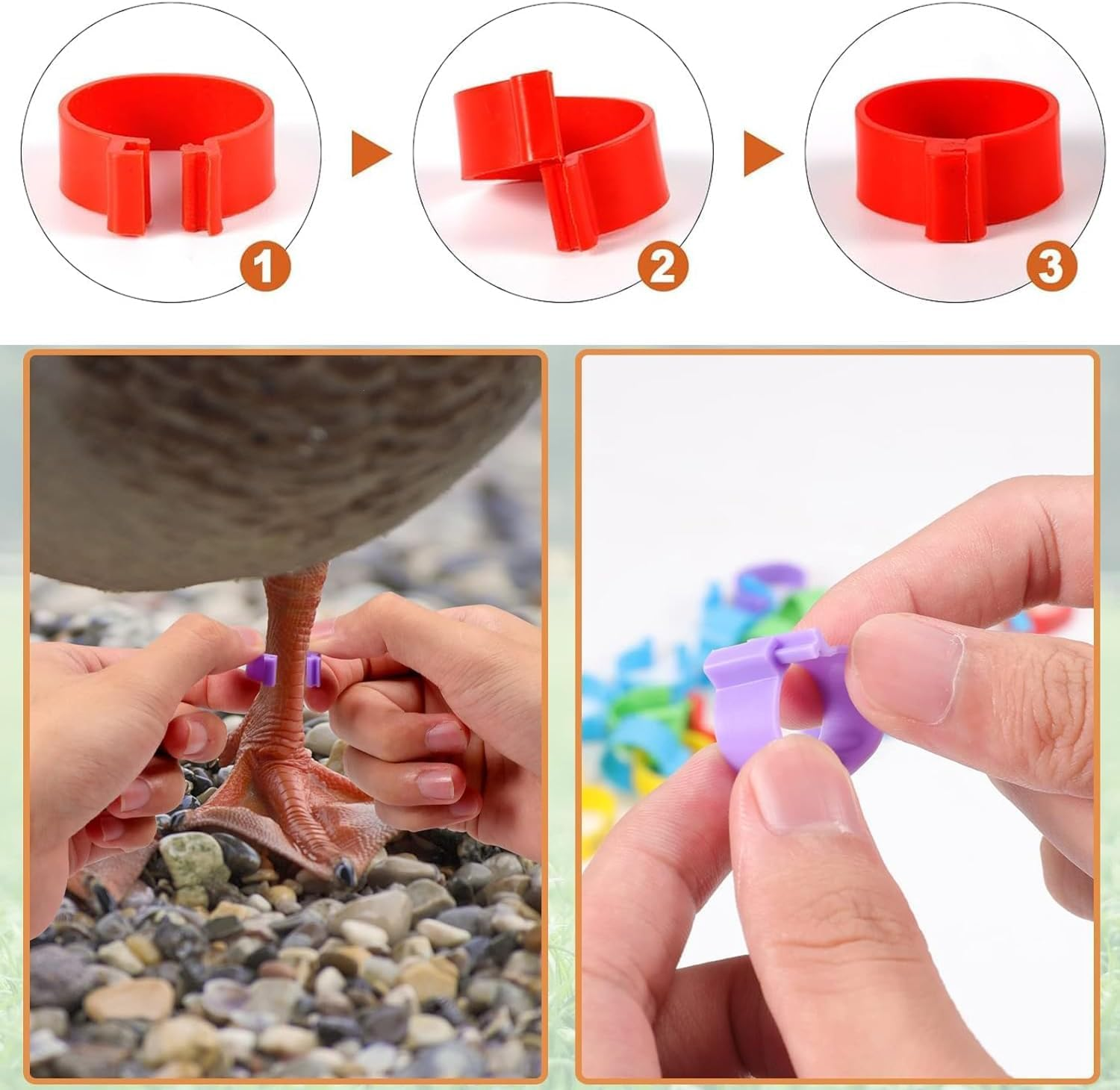 1

2

3