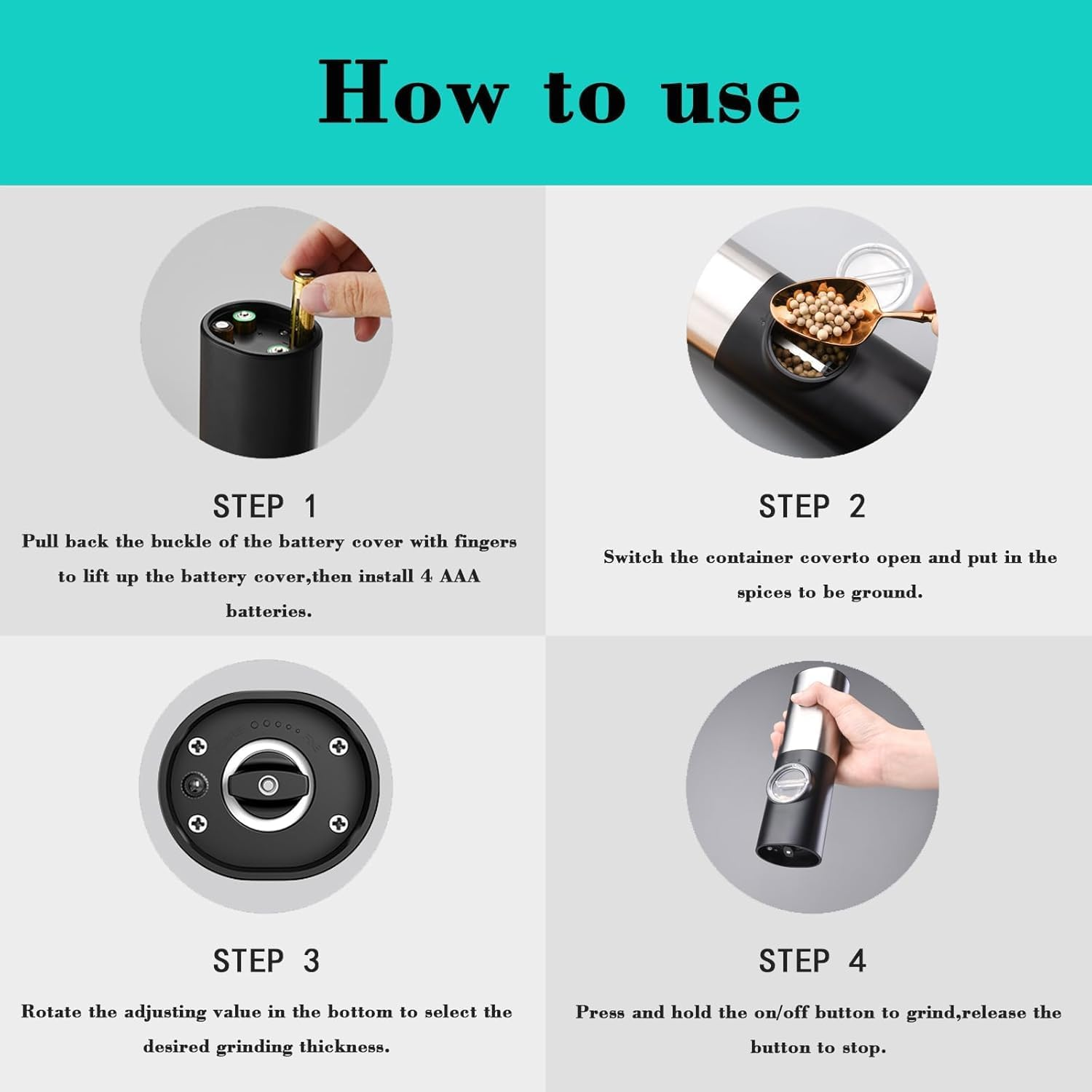 How to use

STEP 1
Pull back the buckle of the battery cover with fingers to lift up the battery cover,then install 4 AAA batteries.

STEP 2
Switch the container coverto open and put in the spices to be ground.

STEP 3
Rotate the adjusting value in the bottom to select the desired grinding thickness.

STEP 4
Press and hold the on/off button to grind,release the button to stop.