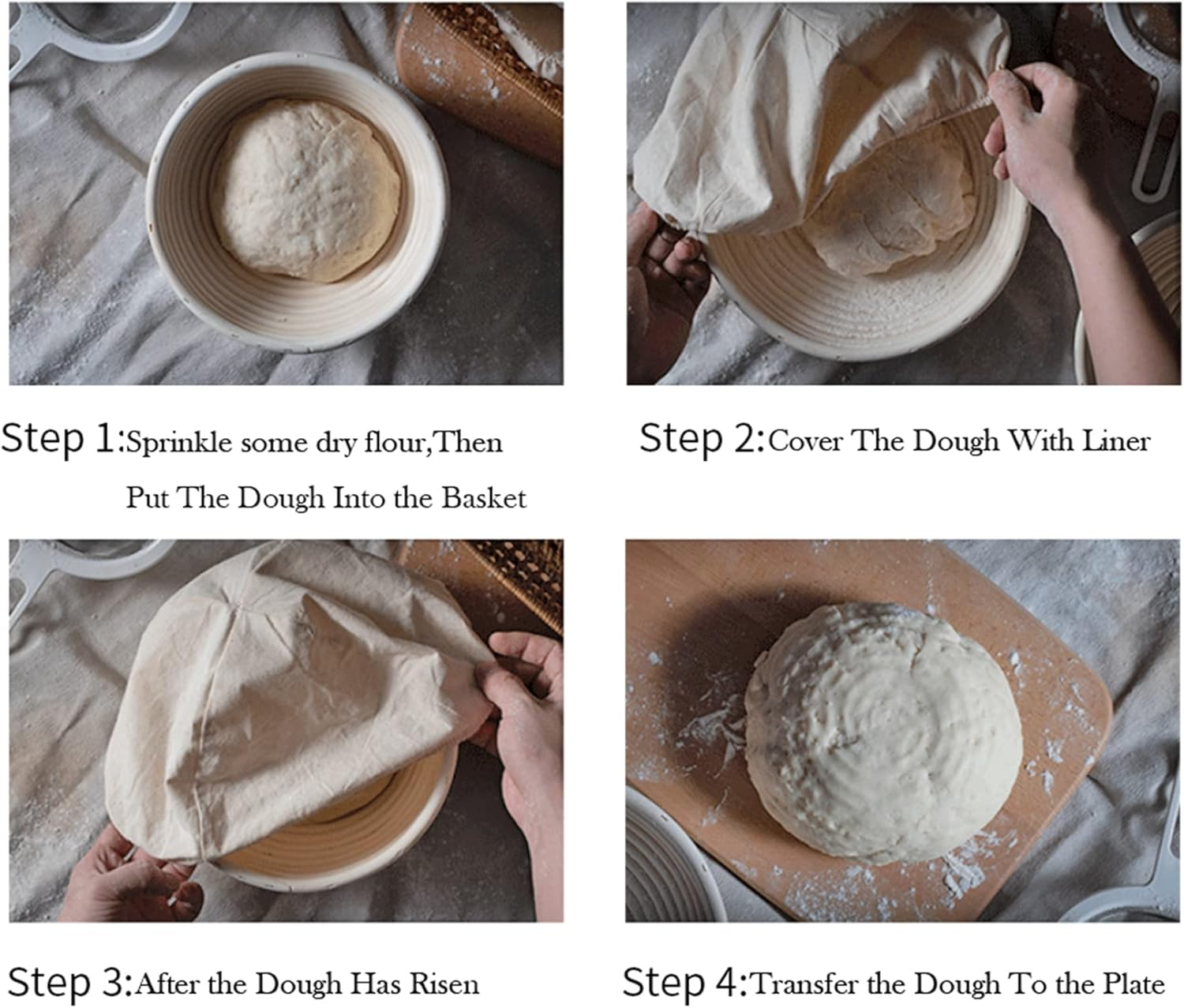 Step 1:Sprinkle some dry flour,Then Put The Dough Into the Basket

Step 2:Cover The Dough With Liner

Step 3:After the Dough Has Risen

Step 4:Transfer the Dough To the Plate