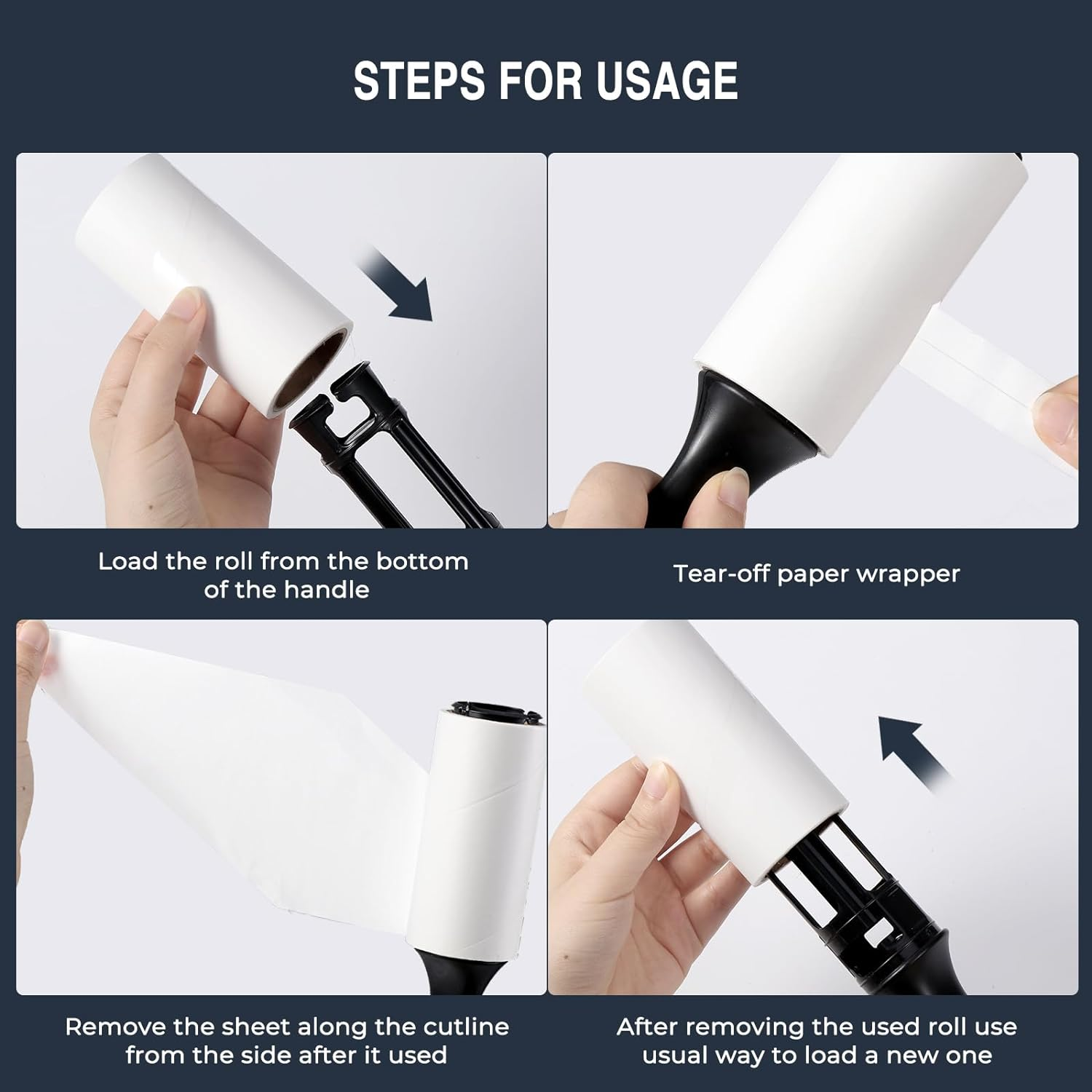 STEPS FOR USAGE

Load the roll from the bottom of the handle

Tear-off paper wrapper

Remove the sheet along the cutline from the side after it used

After removing the used roll use usual way to load a new one