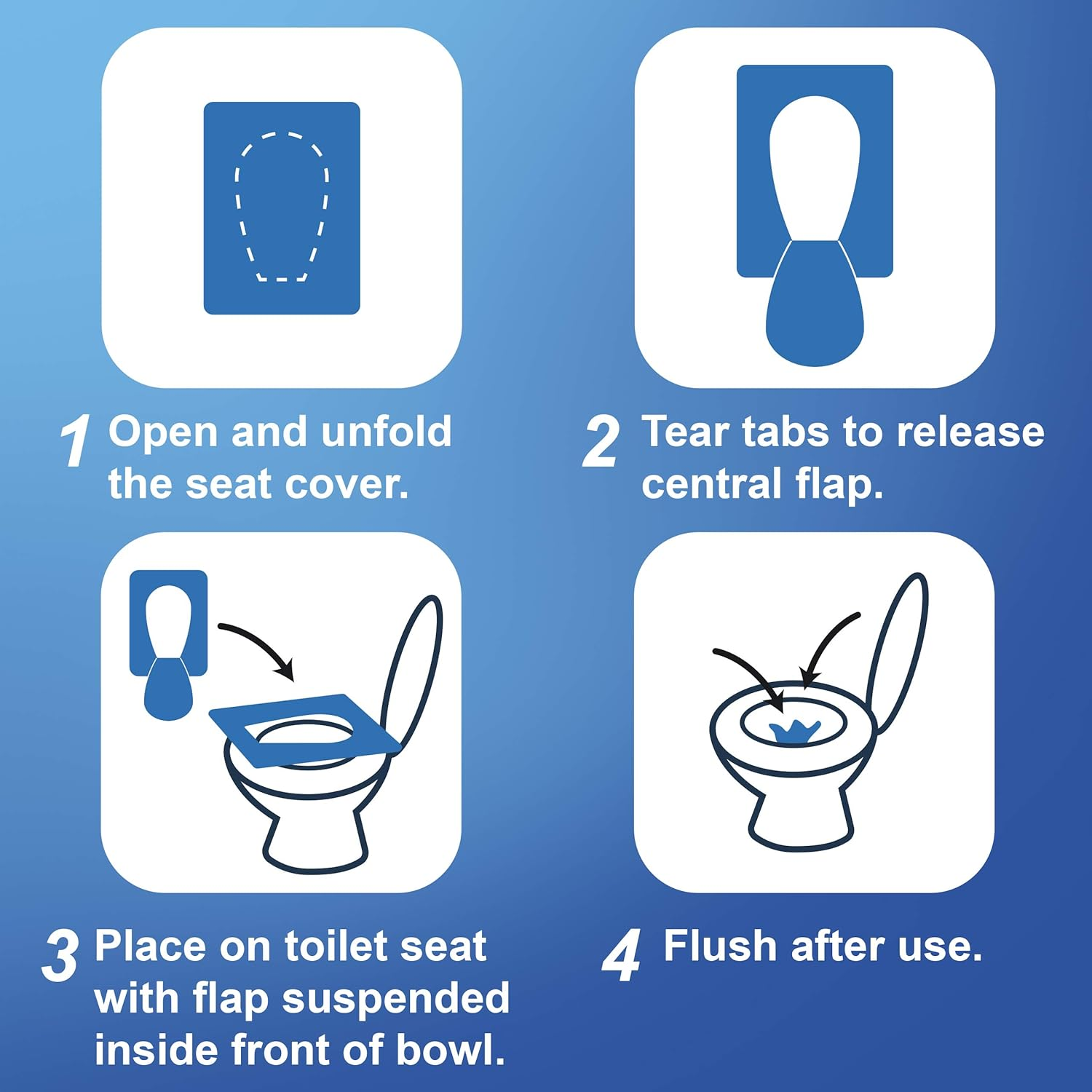 1 Open and unfold the seat cover.

2 Tear tabs to release central flap.

3 Place on toilet seat with flap suspended inside front of bowl.

4 Flush after use.