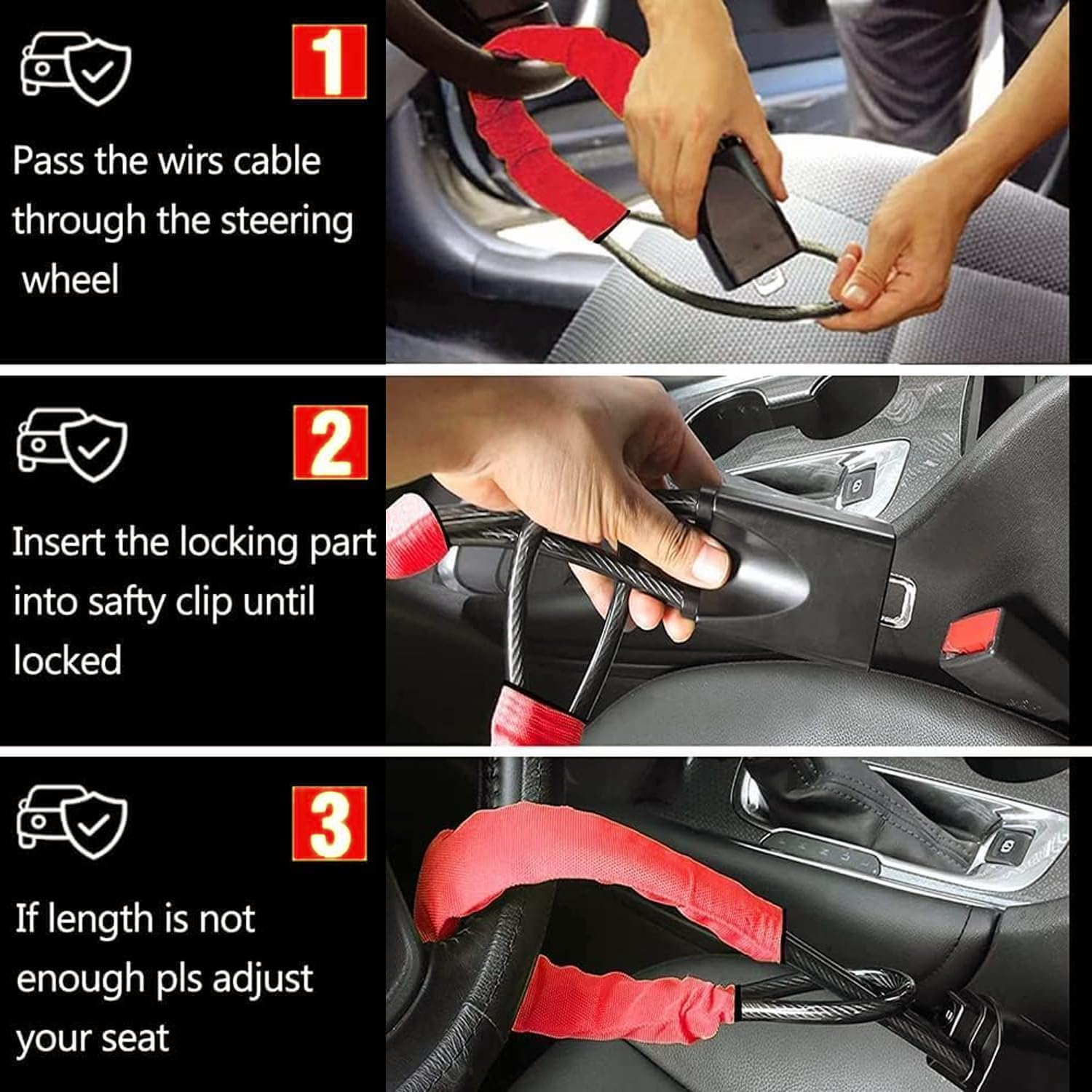 1

Pass the wirs cable through the steering wheel

2

Insert the locking part into safty clip until locked

3

If length is not enough pls adjust your seat