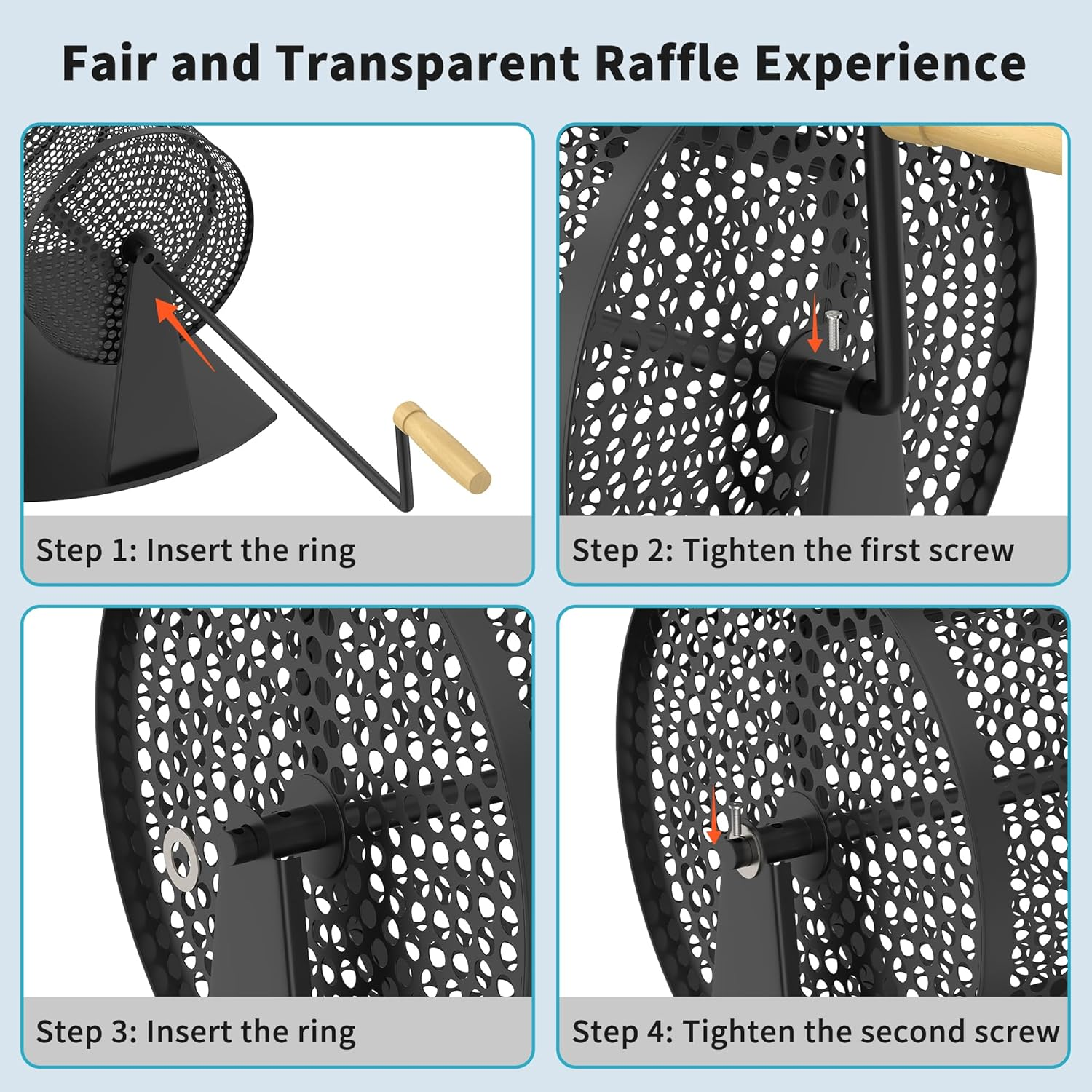 Fair and Transparent Raffle Experience

Step 1: Insert the ring

Step 2: Tighten the first screw

Step 3: Insert the ring

Step 4: Tighten the second screw