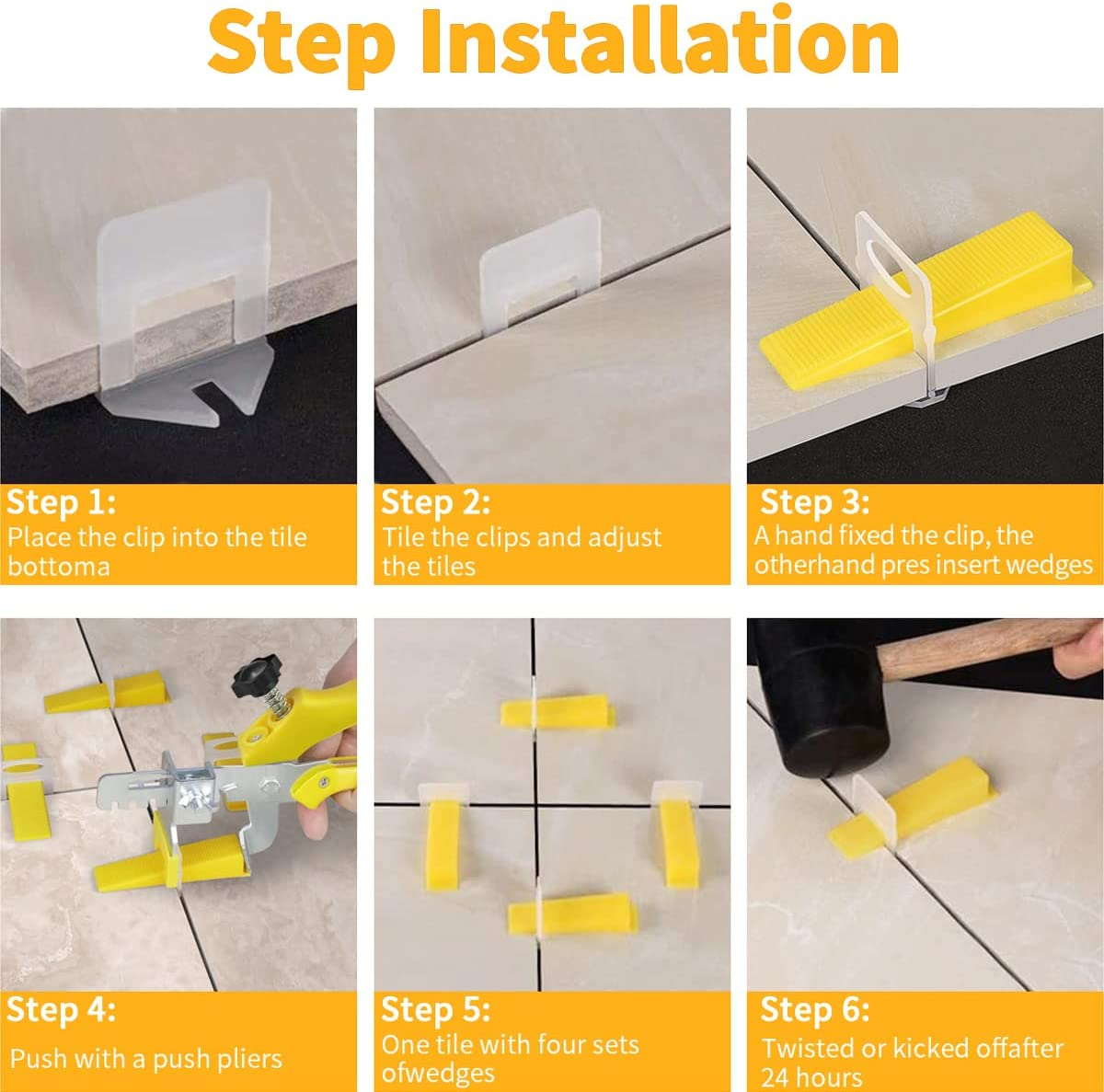 Step Installation

Step 1:
Place the clip into the tile bottoma

Step 2:
Tile the clips and adjust the tiles

Step 3:
A hand fixed the clip, the otherhand pres insert wedges

Step 4:
Push with a push pliers

Step 5:
One tile with four sets ofwedges

Step 6:
Twisted or kicked offafter 24 hours