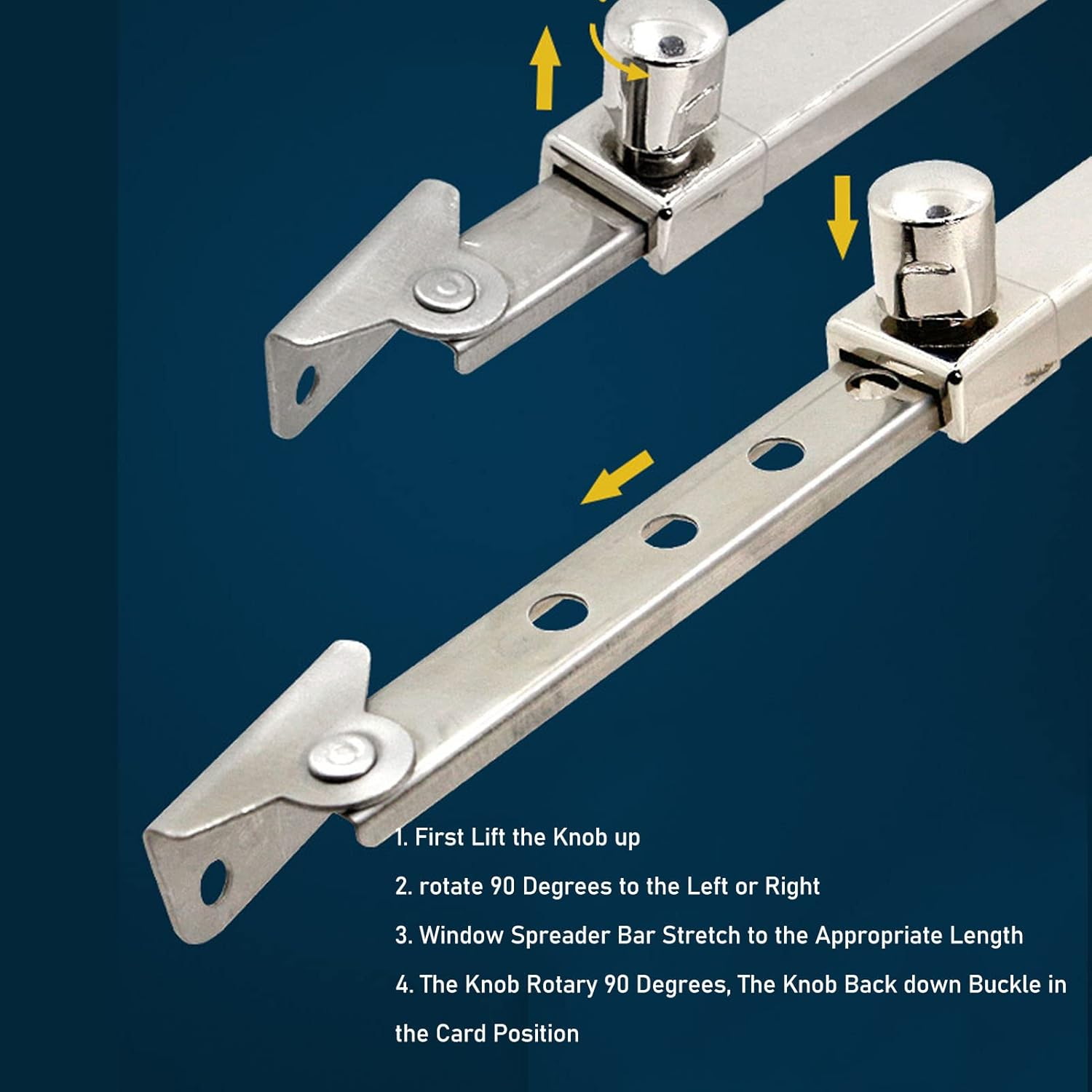 1. First Lift the Knob up

2. rotate 90 Degrees to the Left or Right

3. Window Spreader Bar Stretch to the Appropriate Length

4. The Knob Rotary 90 Degrees, The Knob Back down Buckle in the Card Position