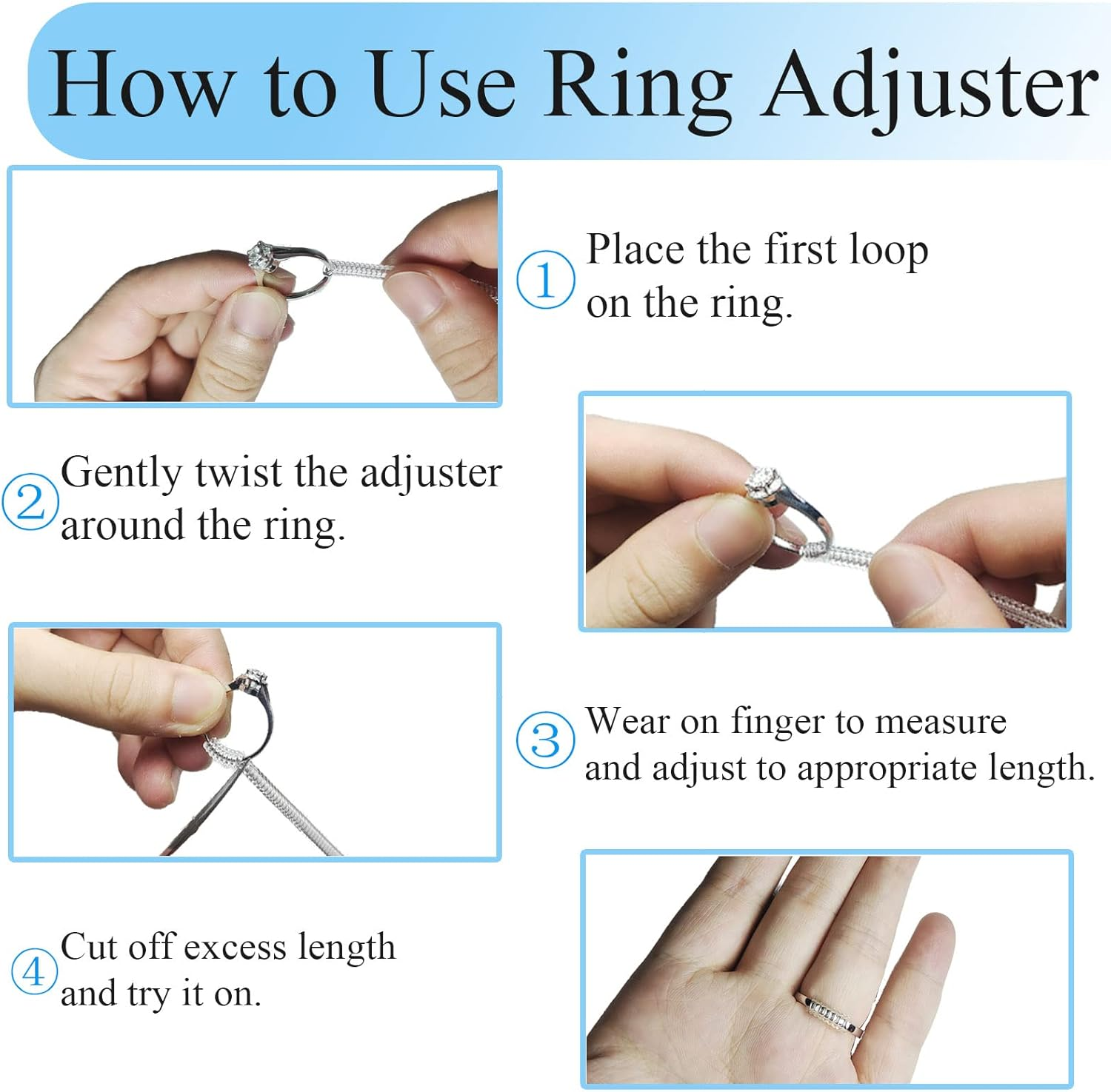 How to Use Ring Adjuster

① Place the first loop on the ring.

② Gently twist the adjuster around the ring.

③ Wear on finger to measure and adjust to appropriate length.

④ Cut off excess length and try it on.