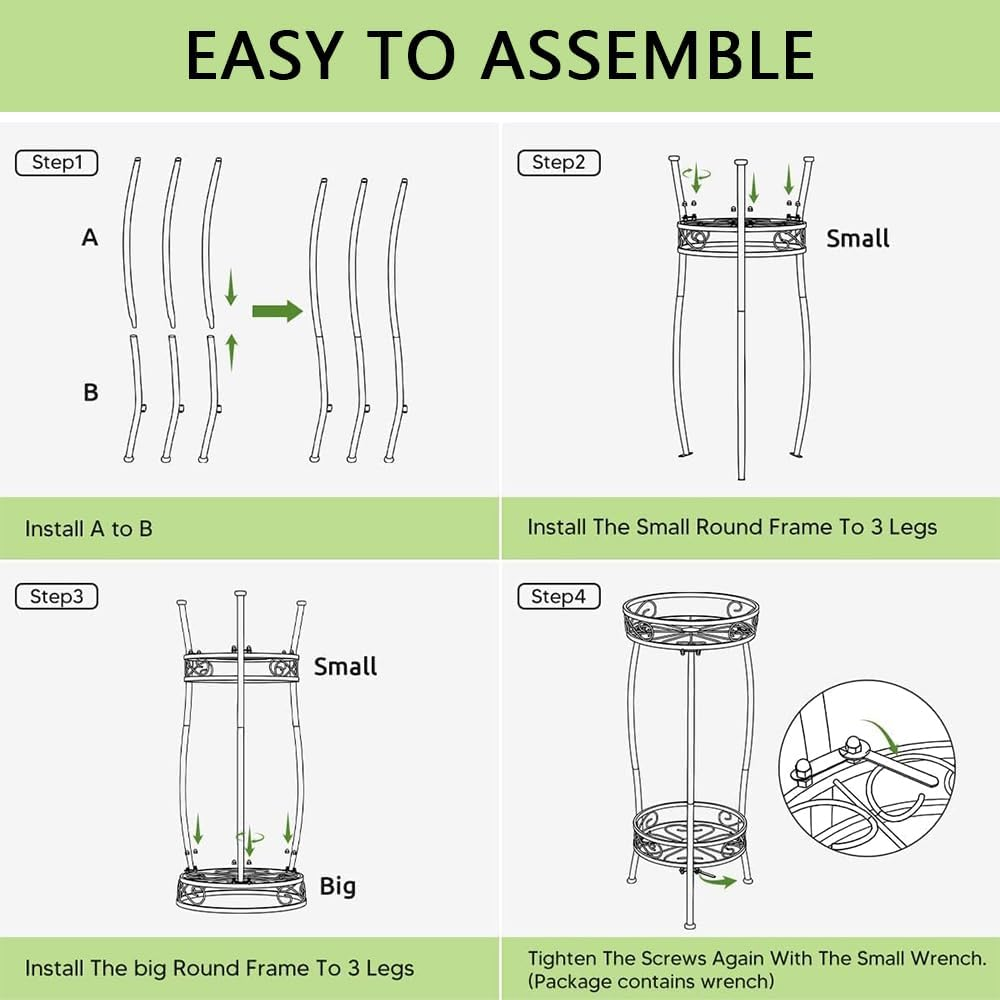 EASY TO ASSEMBLE

Step1

A

B

Install A to B

Step2

Small

Install The Small Round Frame To 3 Legs

Step3

Small

Big

Install The big Round Frame To 3 Legs

Step4

Tighten The Screws Again With The Small Wrench. (Package contains wrench)