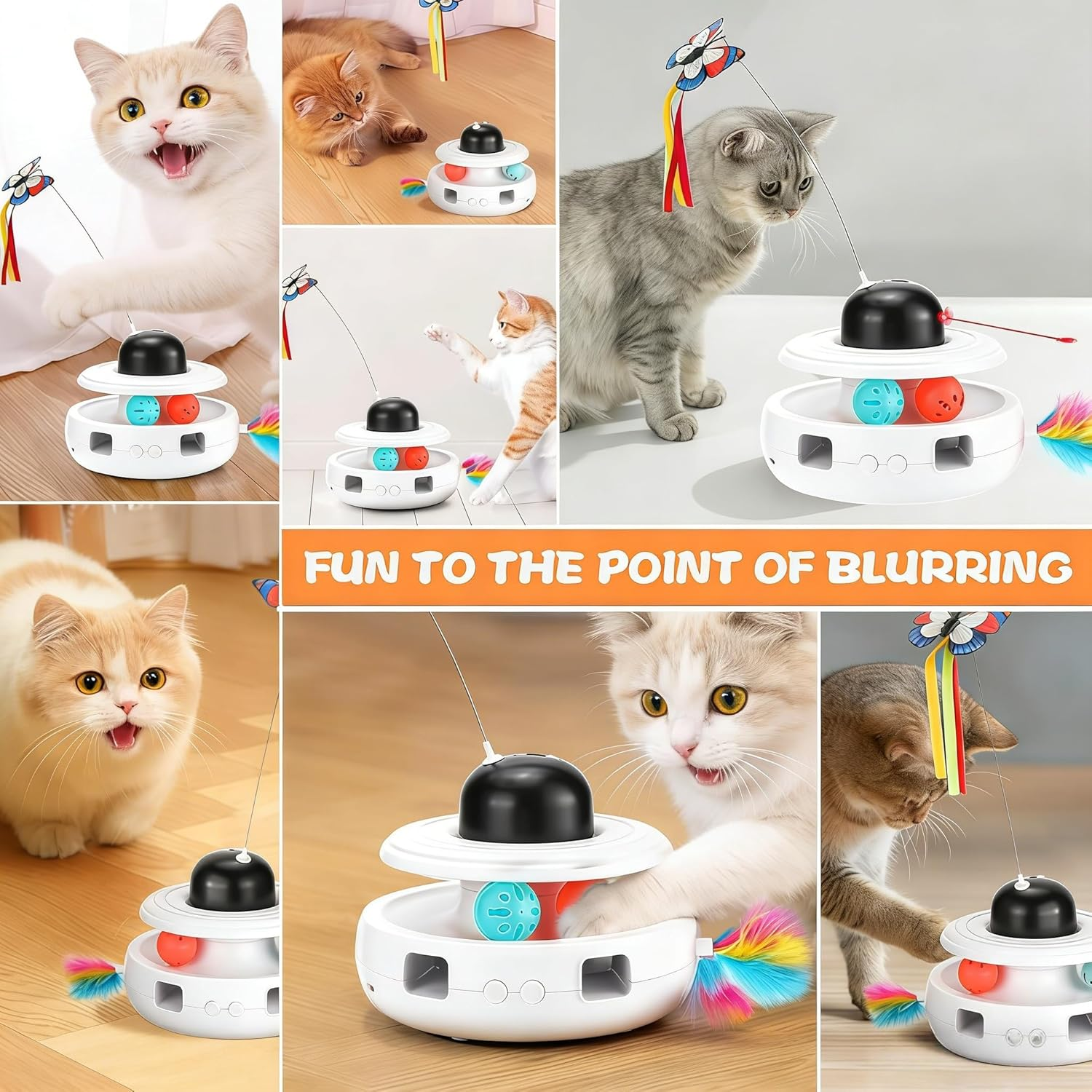 FUN TO THE POINT OF BLURRING