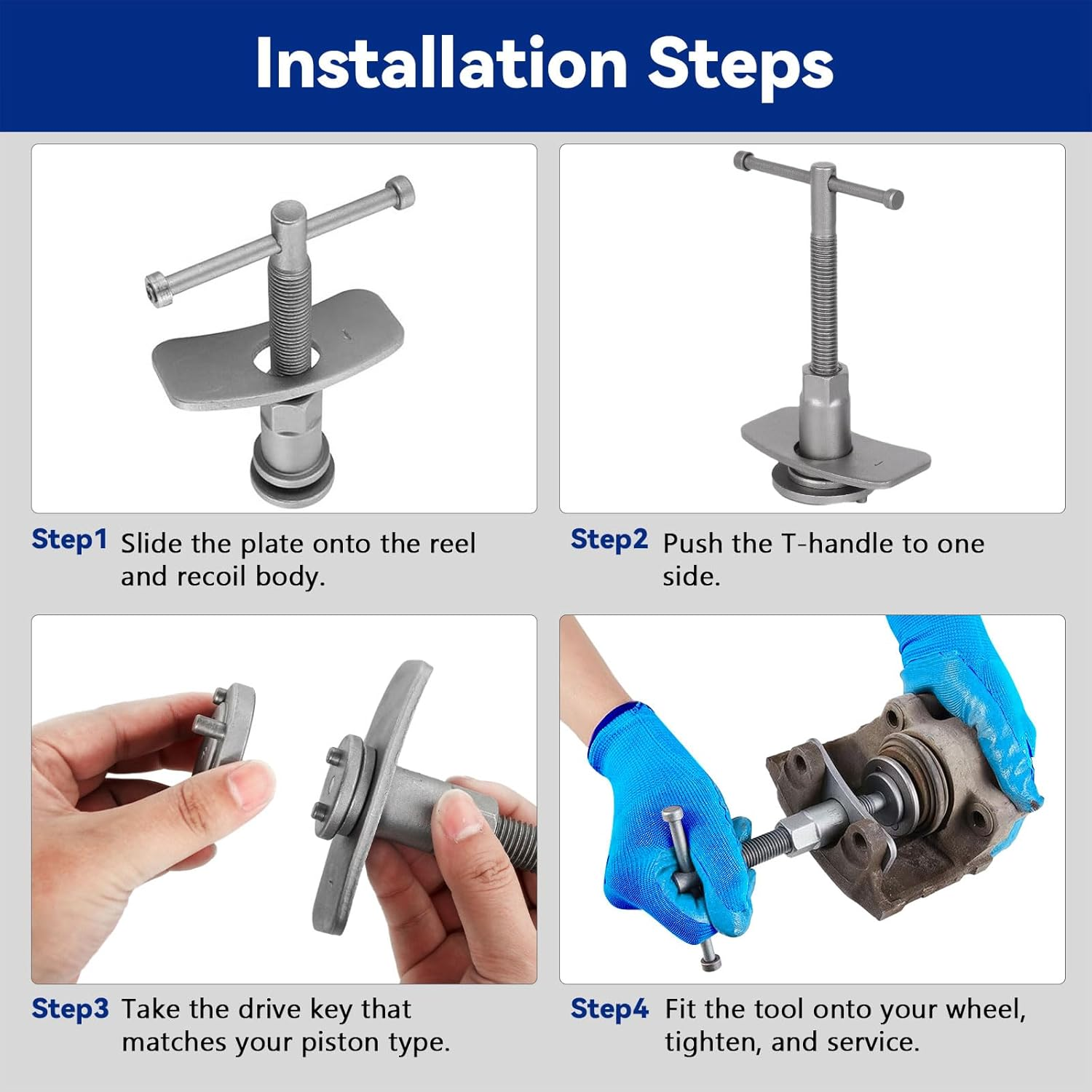 Installation Steps

Step1 Slide the plate onto the reel and recoil body.

Step2 Push the T-handle to one side.

Step3 Take the drive key that matches your piston type.

Step4 Fit the tool onto your wheel, tighten, and service.