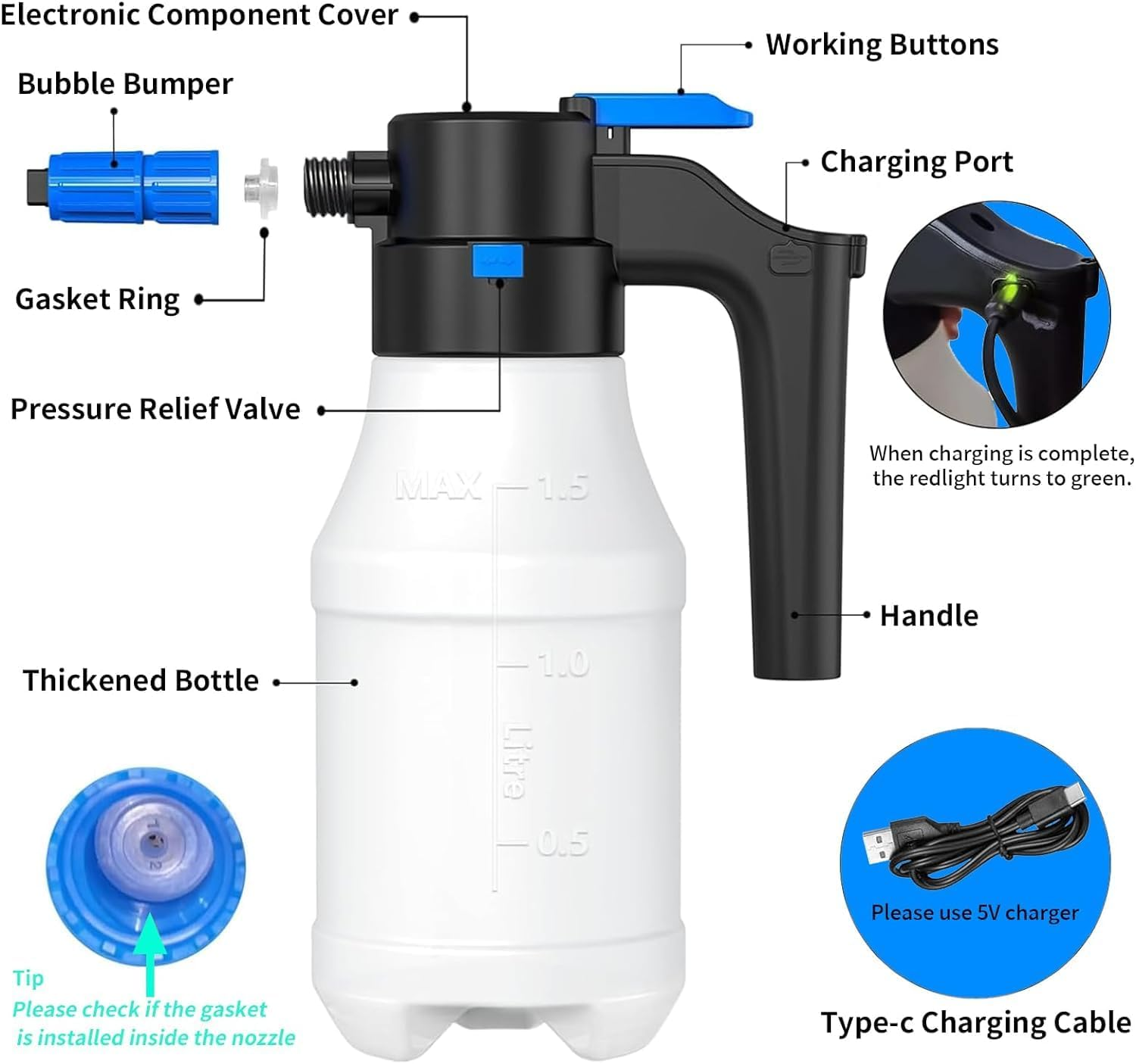 Electronic Component Cover

Working Buttons

Bubble Bumper

Charging Port

Gasket Ring

Pressure Relief Valve

When charging is complete, the redlight turns to green.

MAX 1.5

1.0

Litre

0.5

Handle

Thickened Bottle

Please use 5V charger

Tip
Please check if the gasket is installed inside the nozzle

Type-c Charging Cable