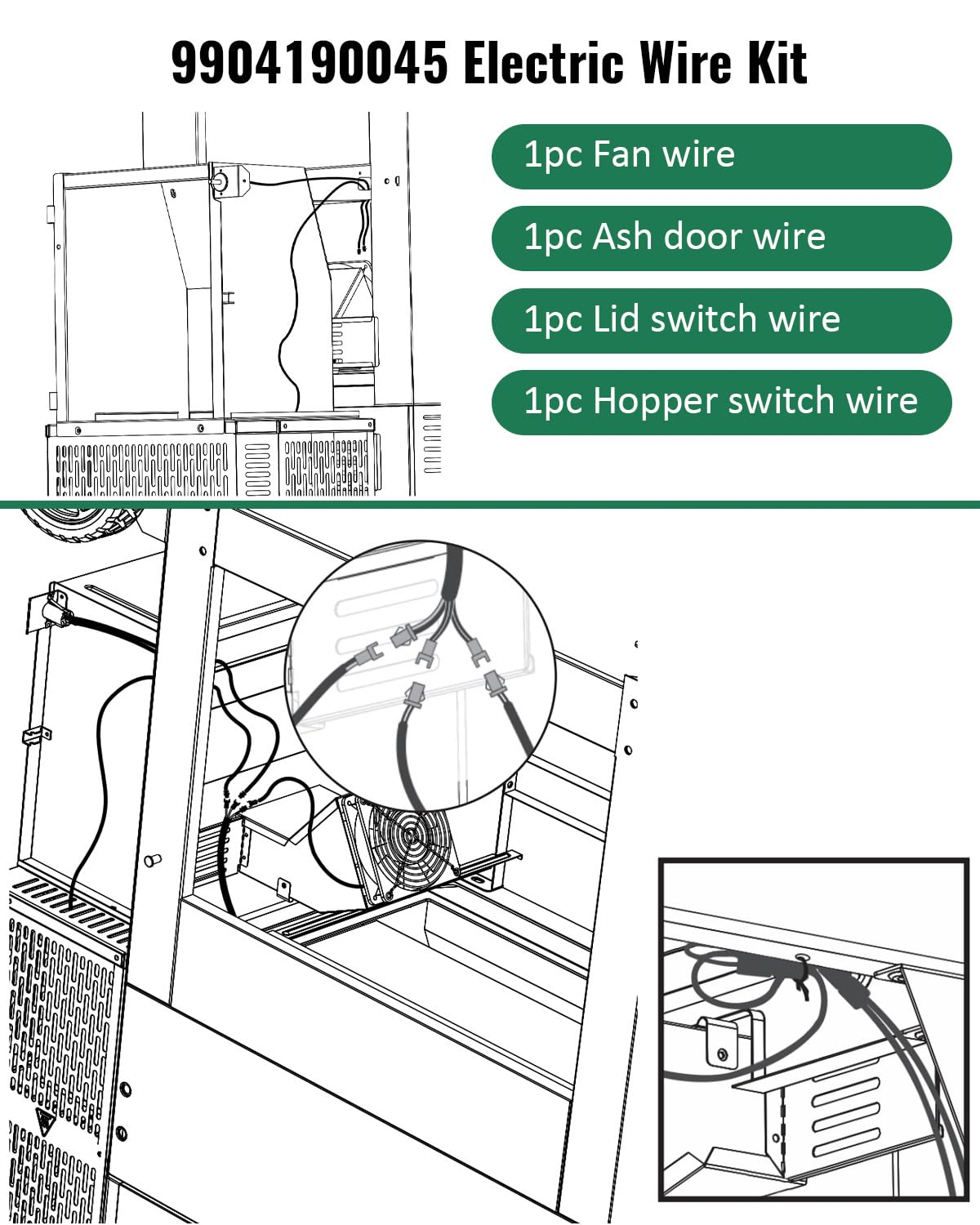 9904190045 Electric Wire Kit

1pc Fan wire

1pc Ash door wire

1pc Lid switch wire

1pc Hopper switch wire