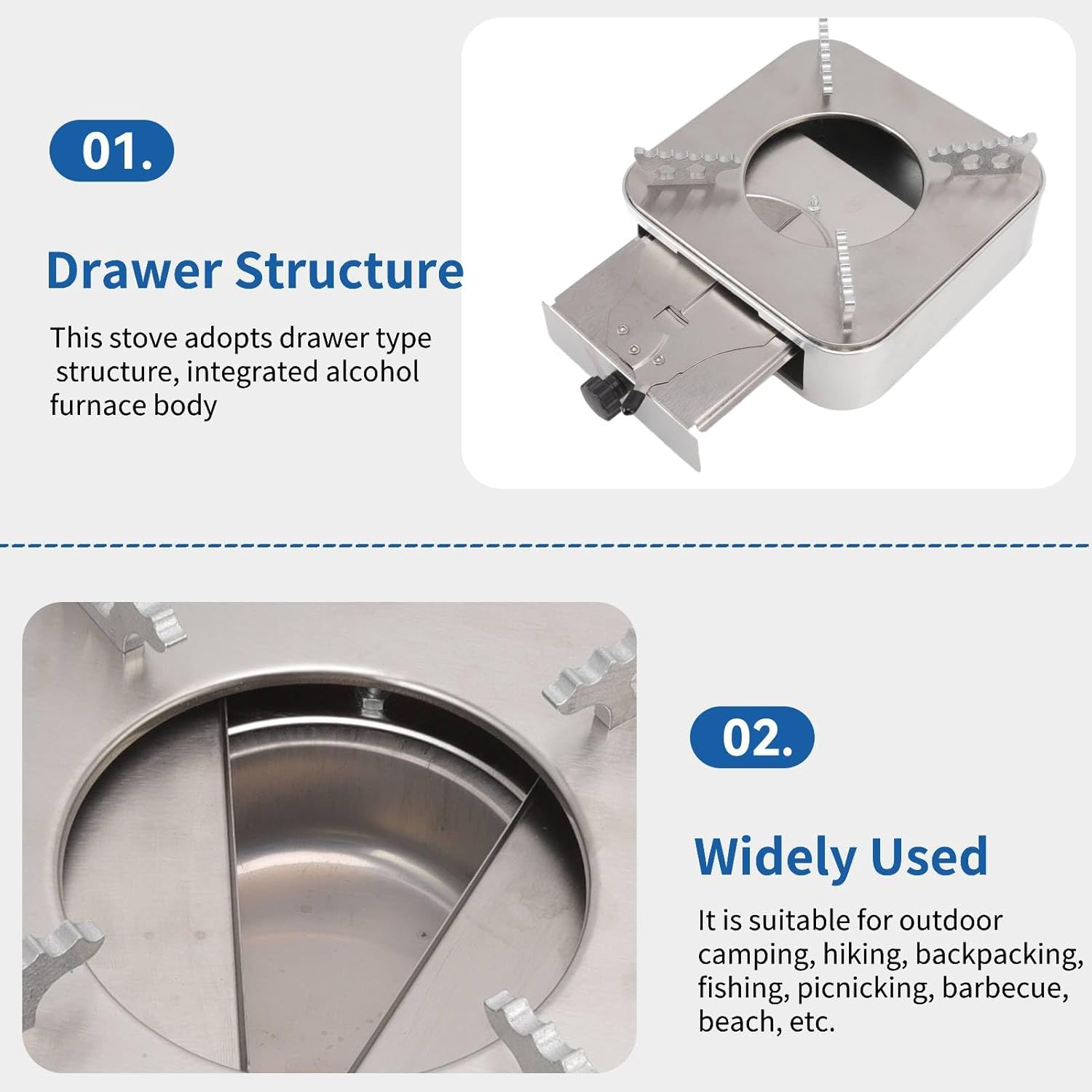 01.

Drawer Structure

This stove adopts drawer type structure, integrated alcohol furnace body

02.

Widely Used

It is suitable for outdoor camping, hiking, backpacking, fishing, picnicking, barbecue, beach, etc.