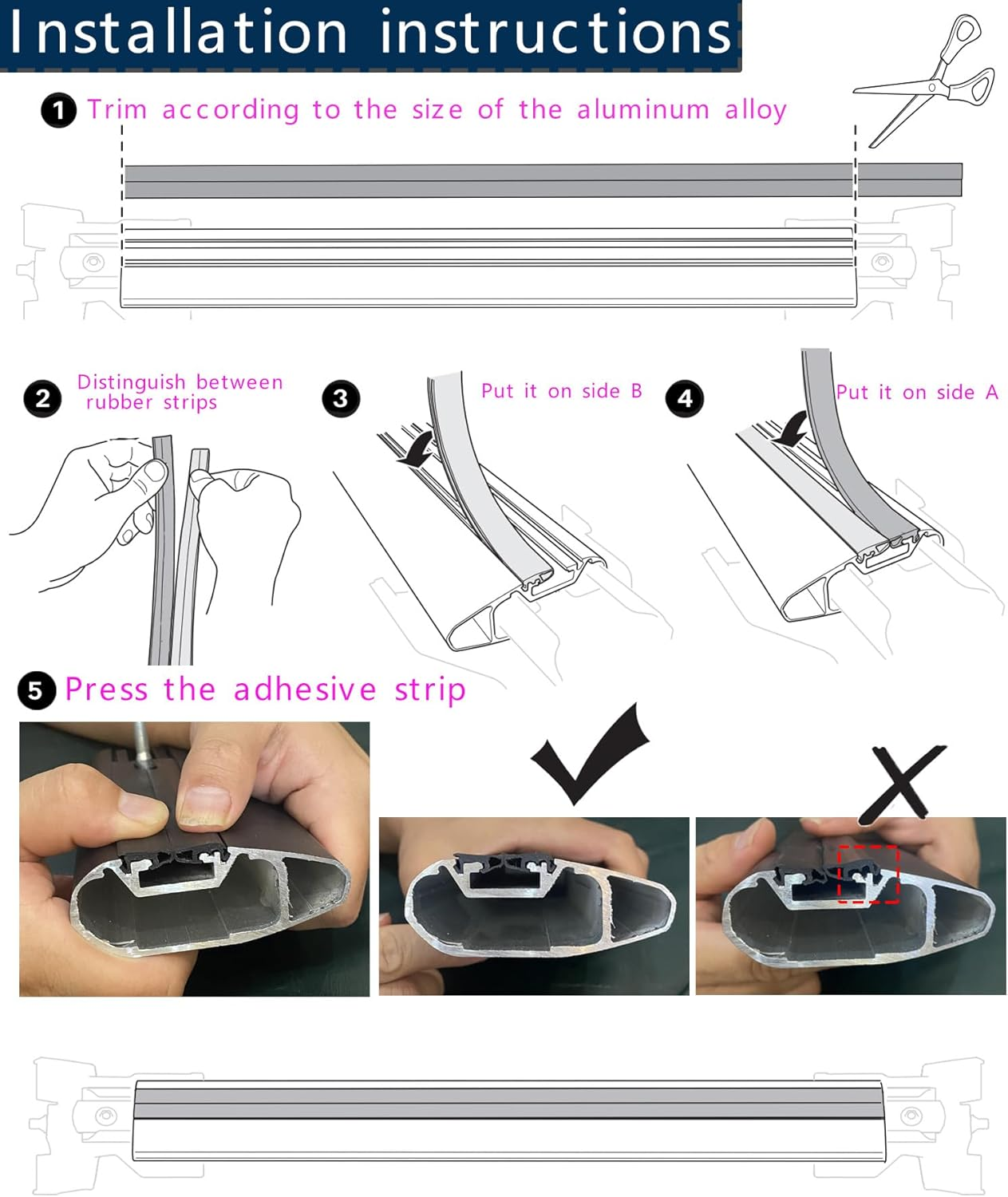 Installation instructions

1 Trim according to the size of the aluminum alloy

2 Distinguish between rubber strips

3 Put it on side B

4 Put it on side A

5 Press the adhesive strip