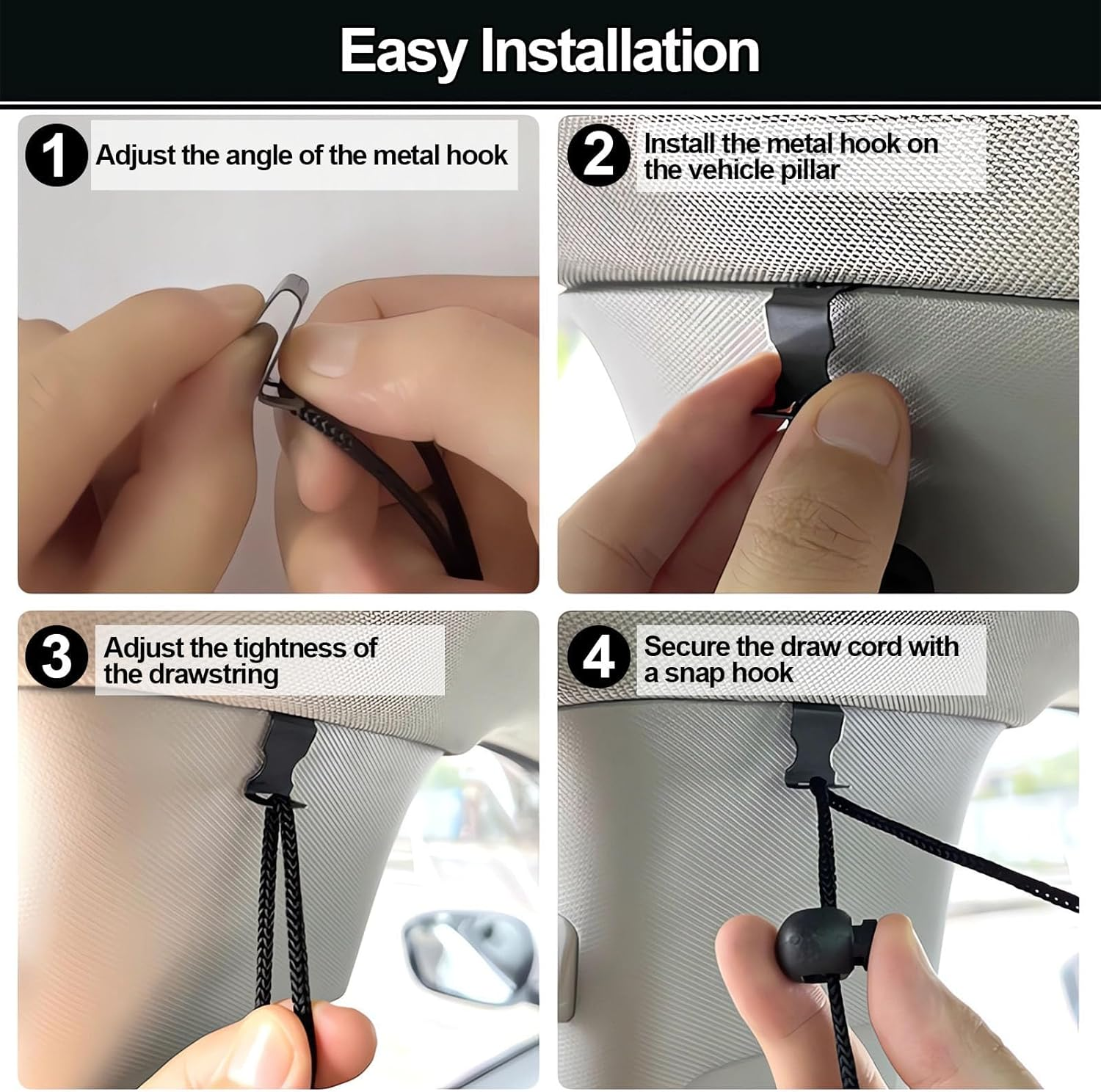 Easy Installation

1 Adjust the angle of the metal hook

2 Install the metal hook on the vehicle pillar

3 Adjust the tightness of the drawstring

4 Secure the draw cord with a snap hook