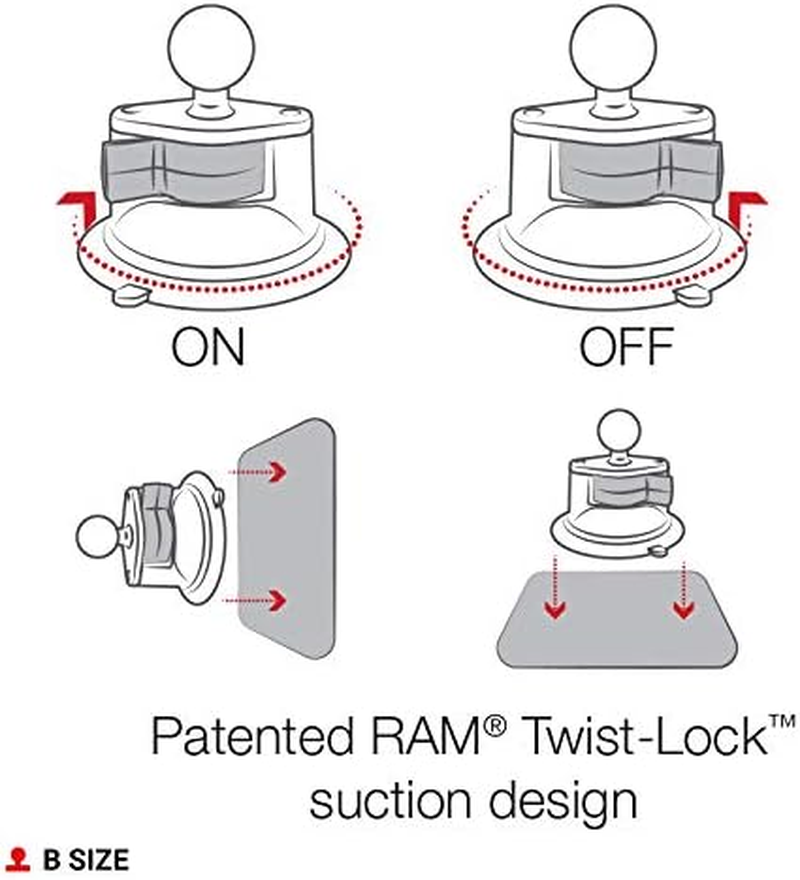 ON

OFF

Patented RAM® Twist-Lock™ suction design

B SIZE