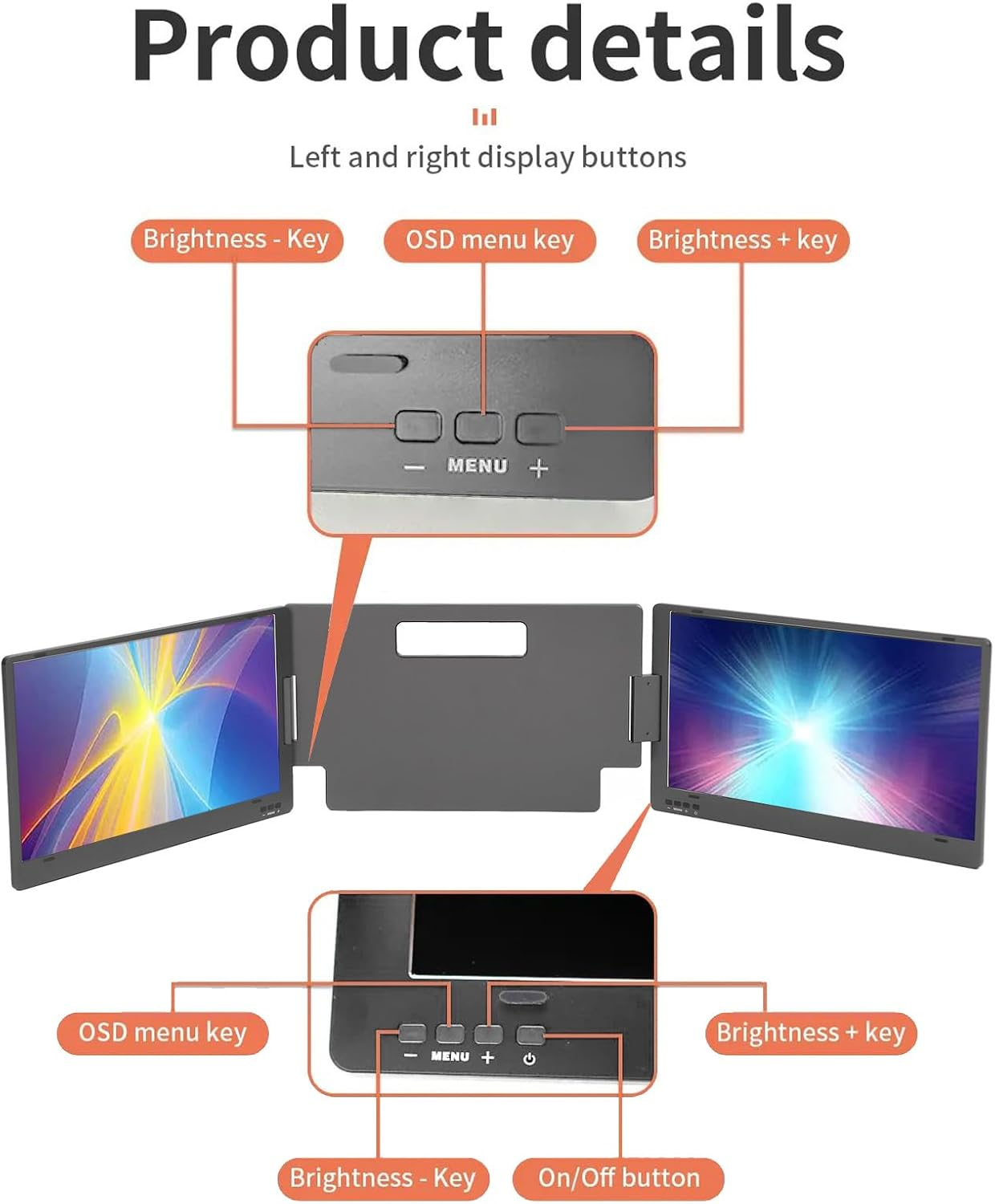 Product details

Left and right display buttons

Brightness - Key

OSD menu key

Brightness + key

— MENU +

OSD menu key

Brightness + key

— MENU +

Brightness - Key

On/Off button