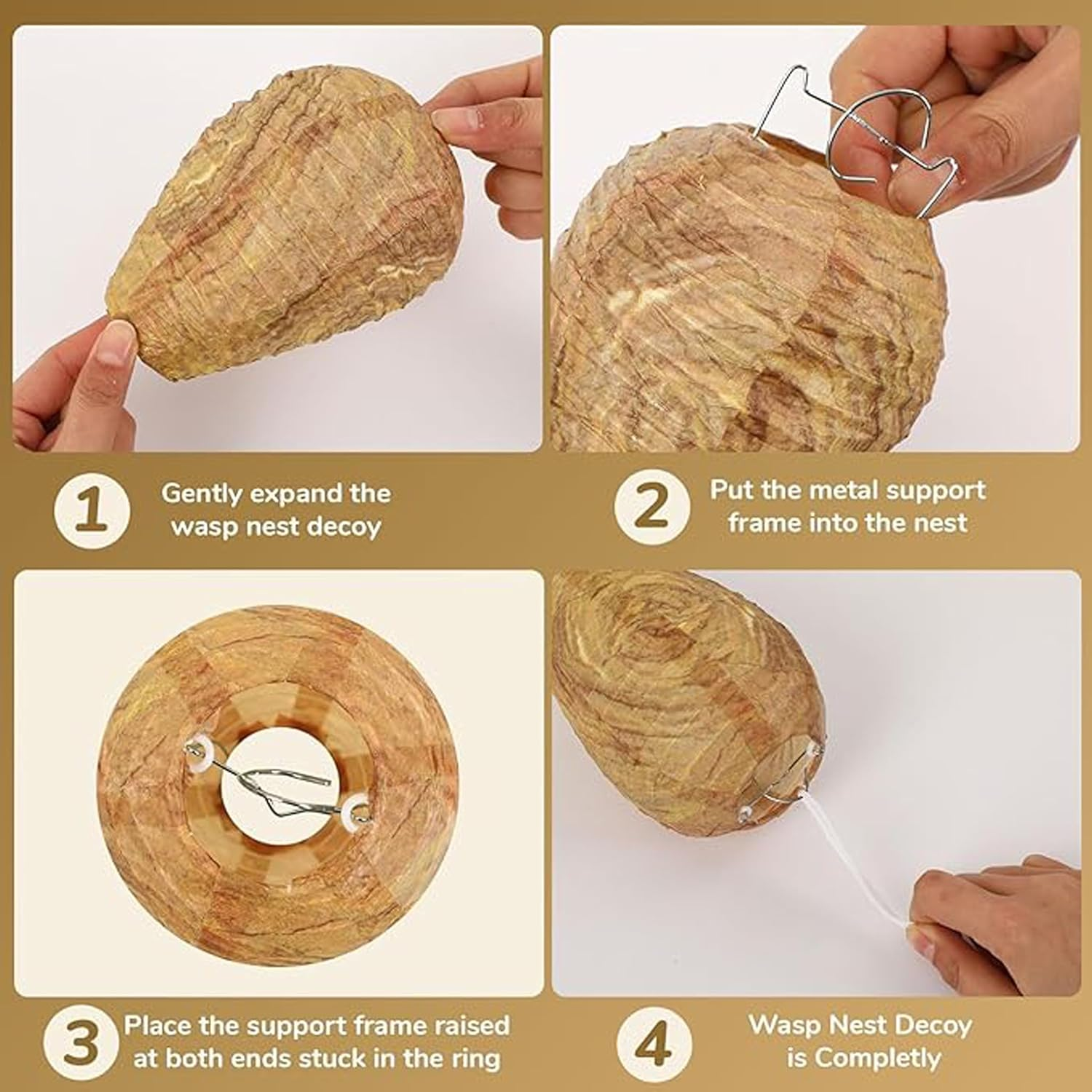 1 Gently expand the wasp nest decoy

2 Put the metal support frame into the nest

3 Place the support frame raised at both ends stuck in the ring

4 Wasp Nest Decoy is Completly