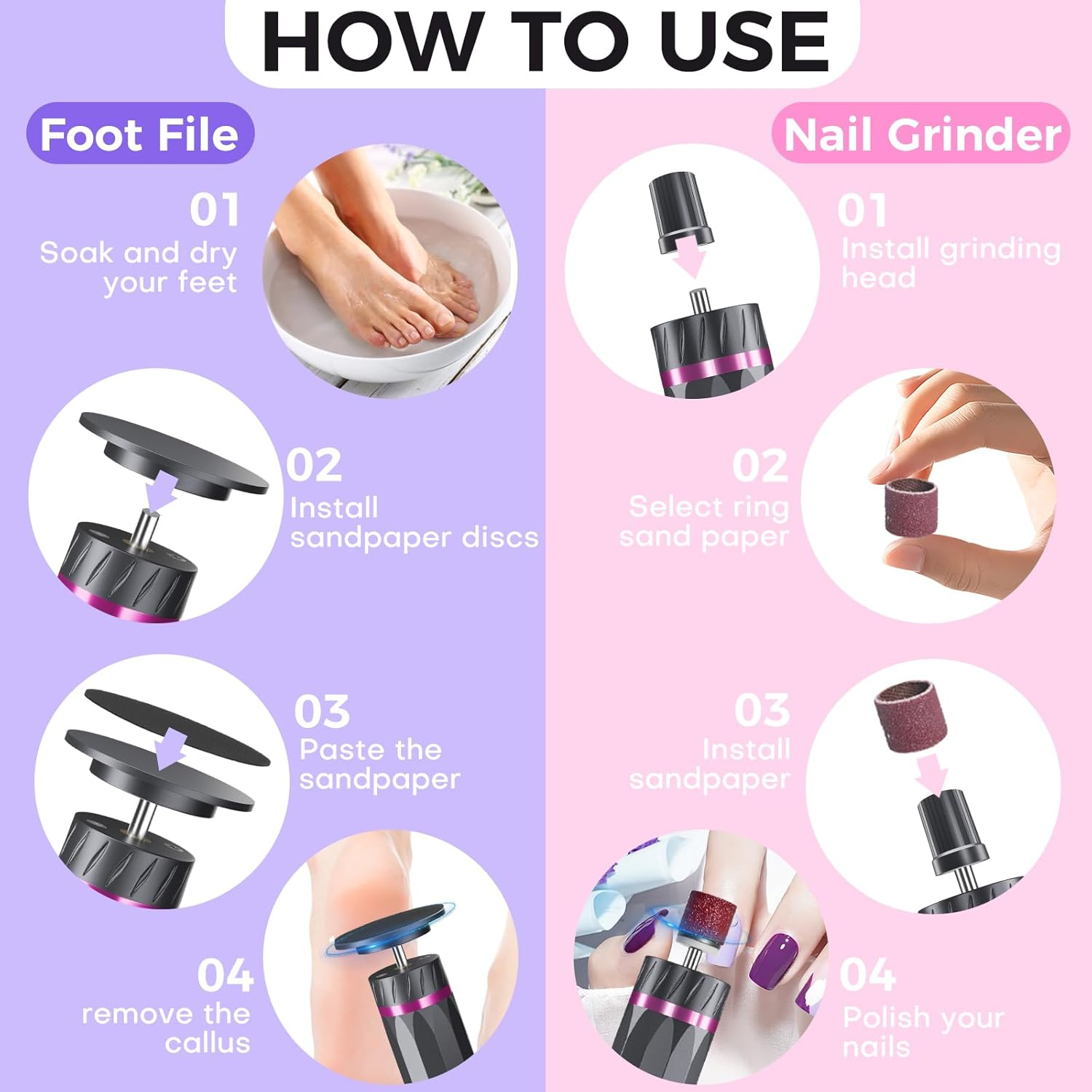 HOW TO USE

Foot File

01
Soak and dry your feet

02
Install sandpaper discs

03
Paste the sandpaper

04
remove the callus

Nail Grinder

01
Install grinding head

02
Select ring sand paper

03
Install sandpaper

04
Polish your nails