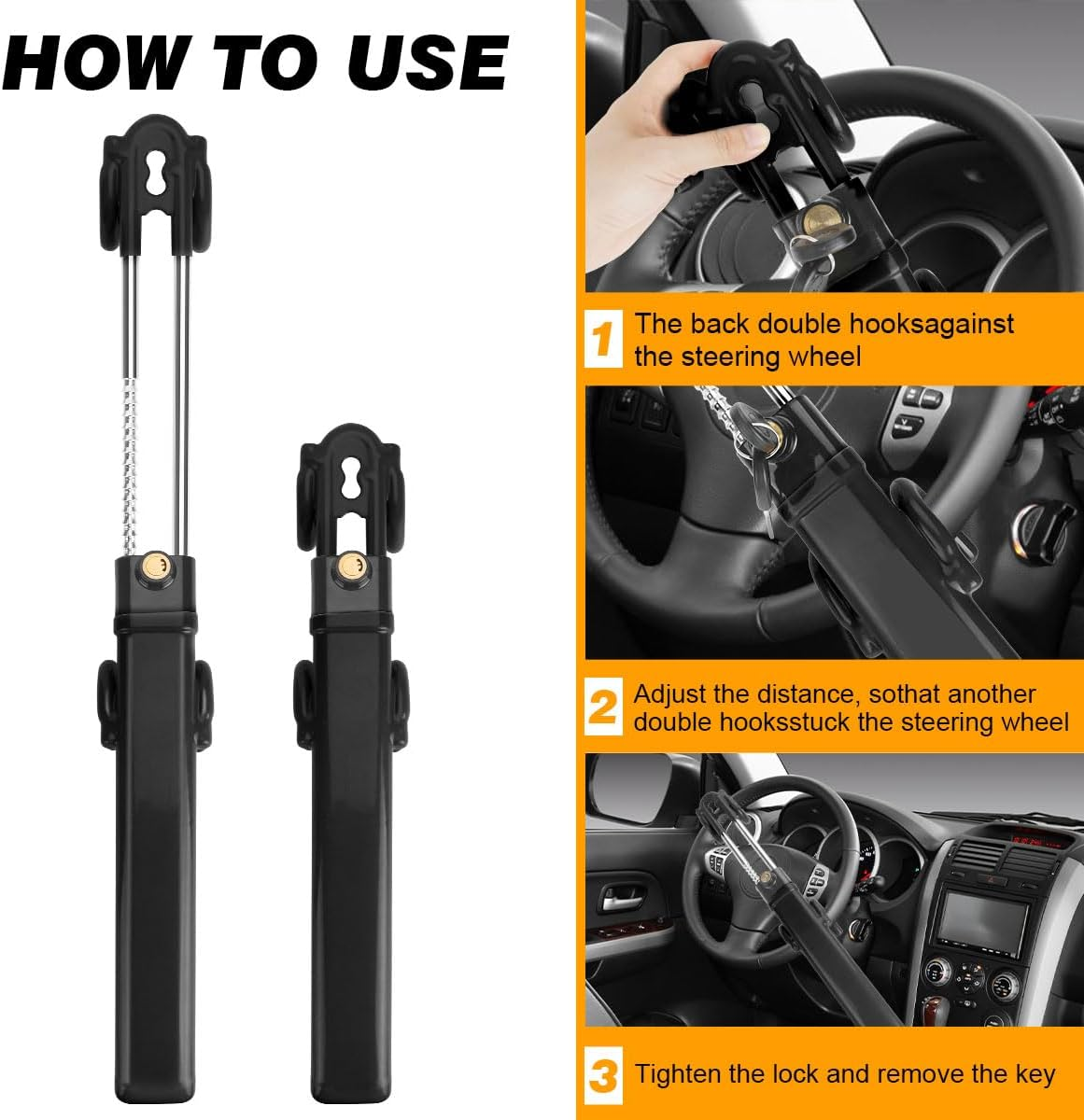 HOW TO USE

1 The back double hooksagainst the steering wheel

2 Adjust the distance, sothat another double hooksstuck the steering wheel

3 Tighten the lock and remove the key