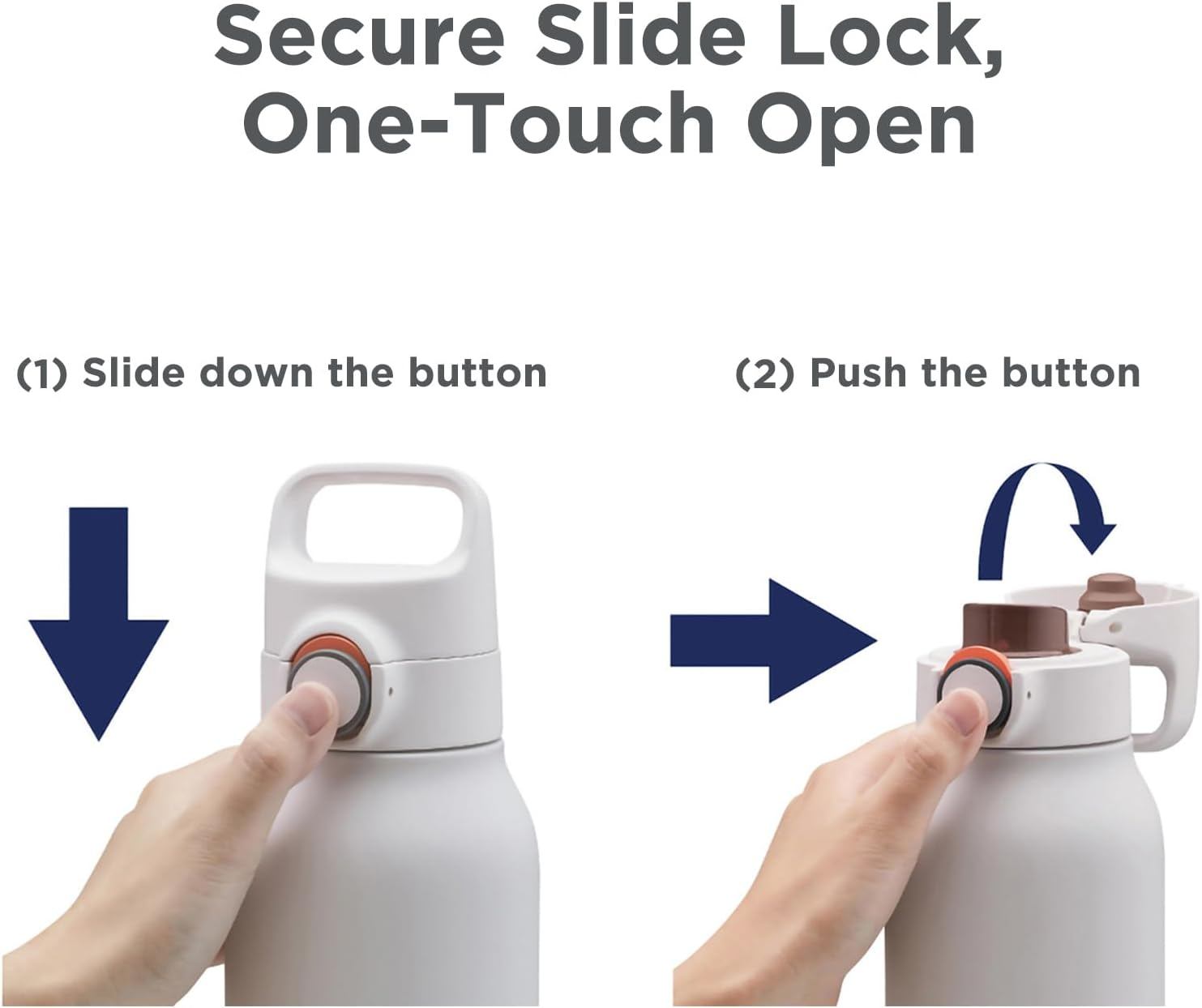 Secure Slide Lock, One-Touch Open

(1) Slide down the button

(2) Push the button