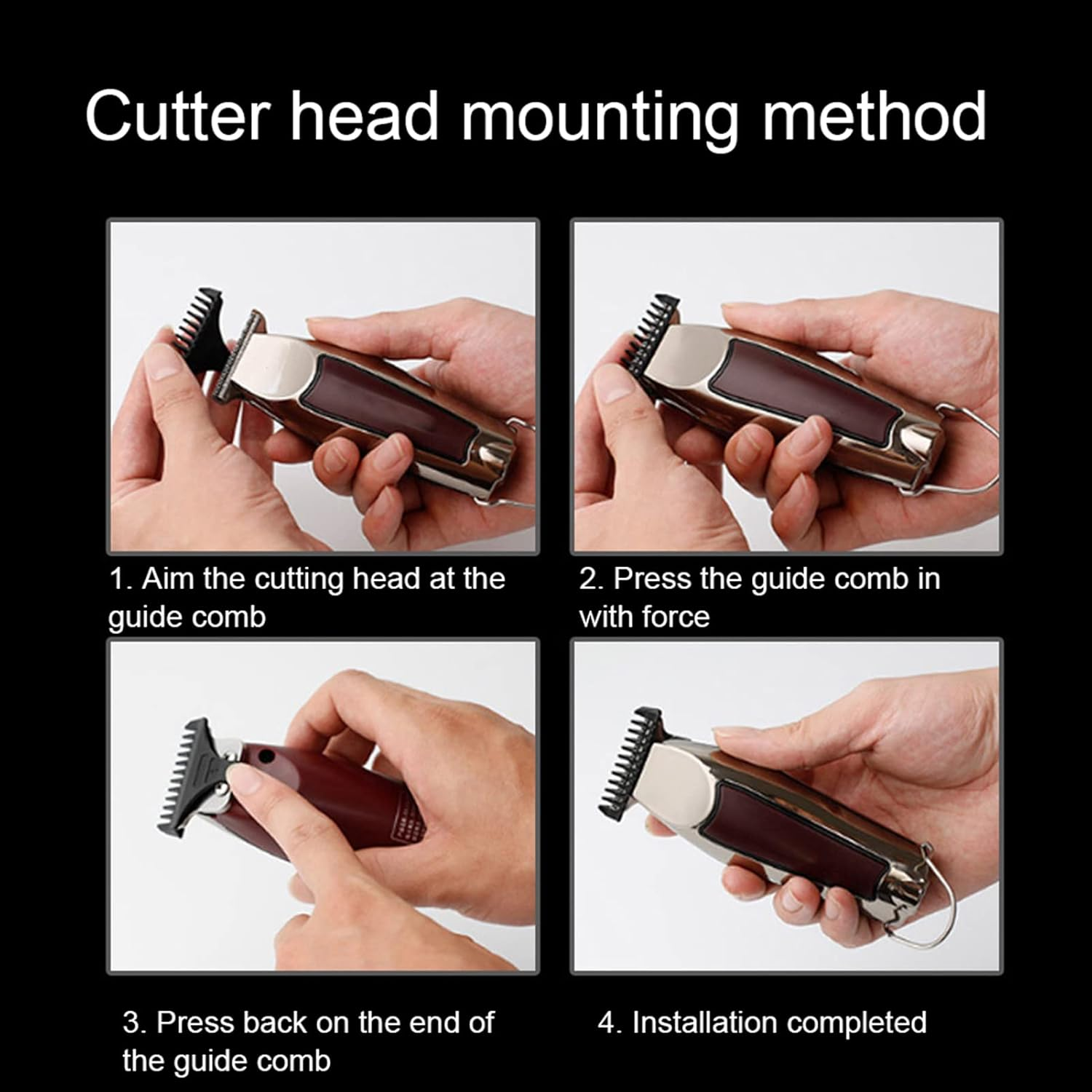 Cutter head mounting method

1. Aim the cutting head at the guide comb

2. Press the guide comb in with force

3. Press back on the end of the guide comb

4. Installation completed