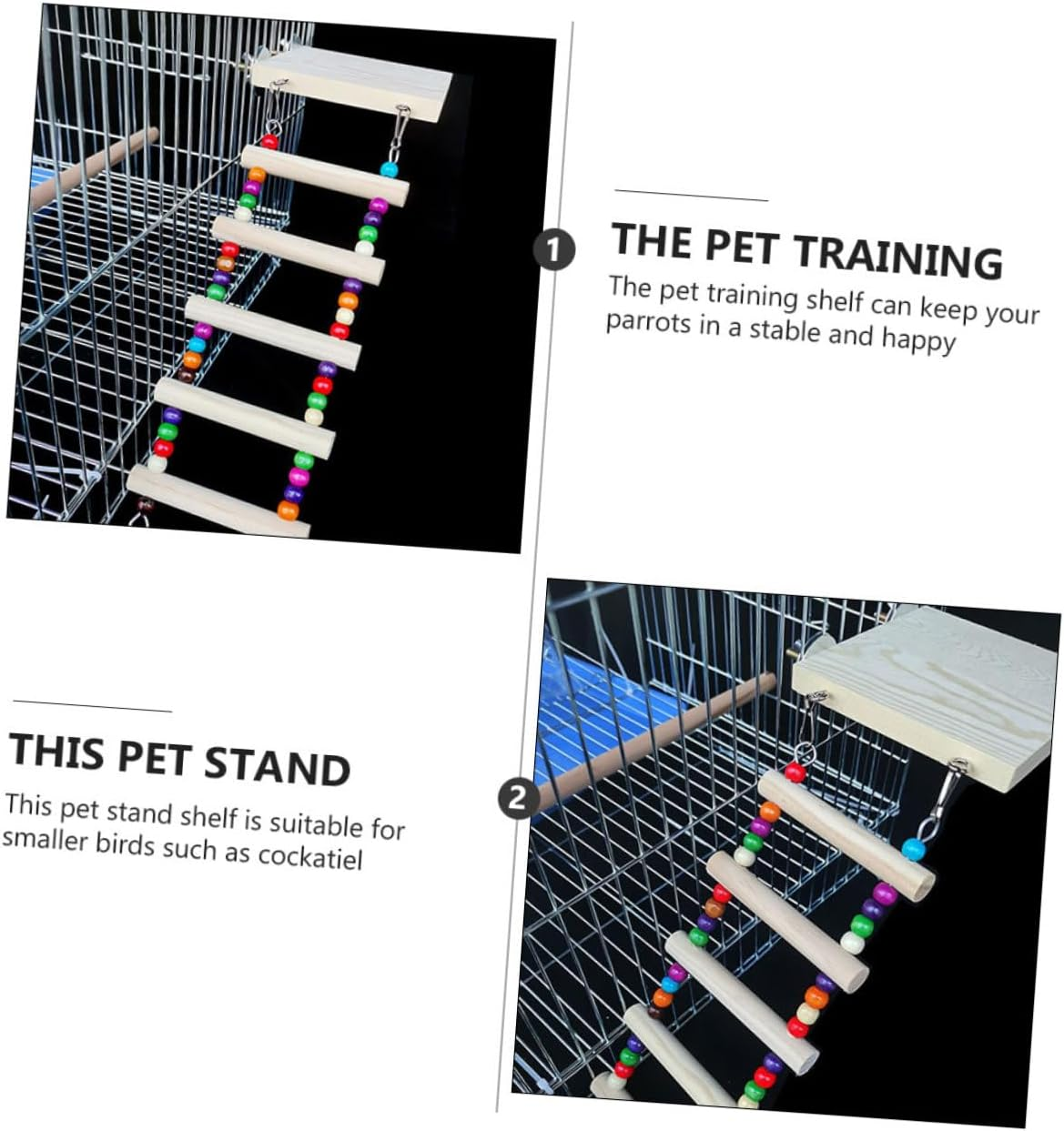 1

THE PET TRAINING

The pet training shelf can keep your parrots in a stable and happy

THIS PET STAND

This pet stand shelf is suitable for smaller birds such as cockatiel

2