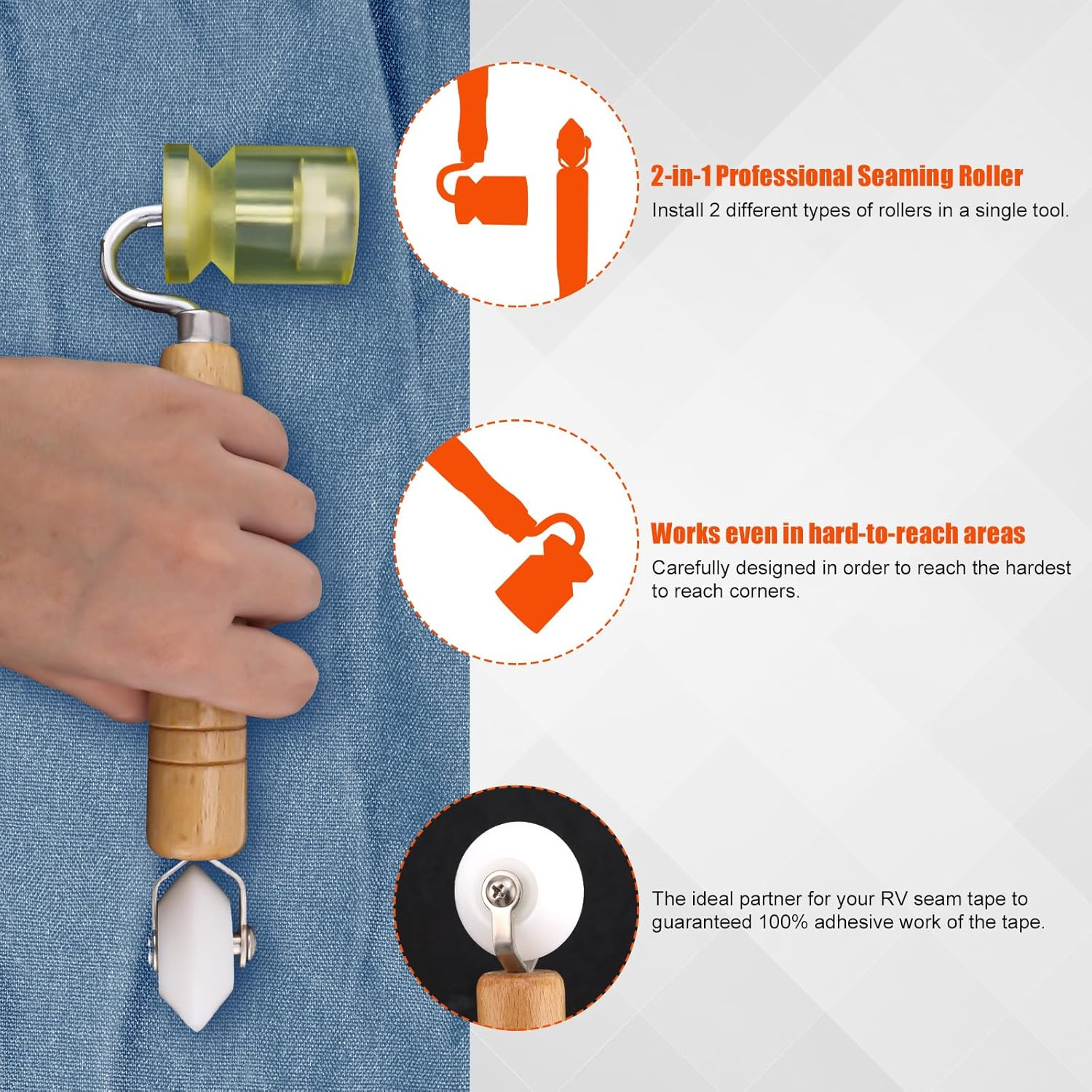 2-in-1 Professional Seaming Roller
Install 2 different types of rollers in a single tool.

Works even in hard-to-reach areas
Carefully designed in order to reach the hardest to reach corners.

The ideal partner for your RV seam tape to guaranteed 100% adhesive work of the tape.