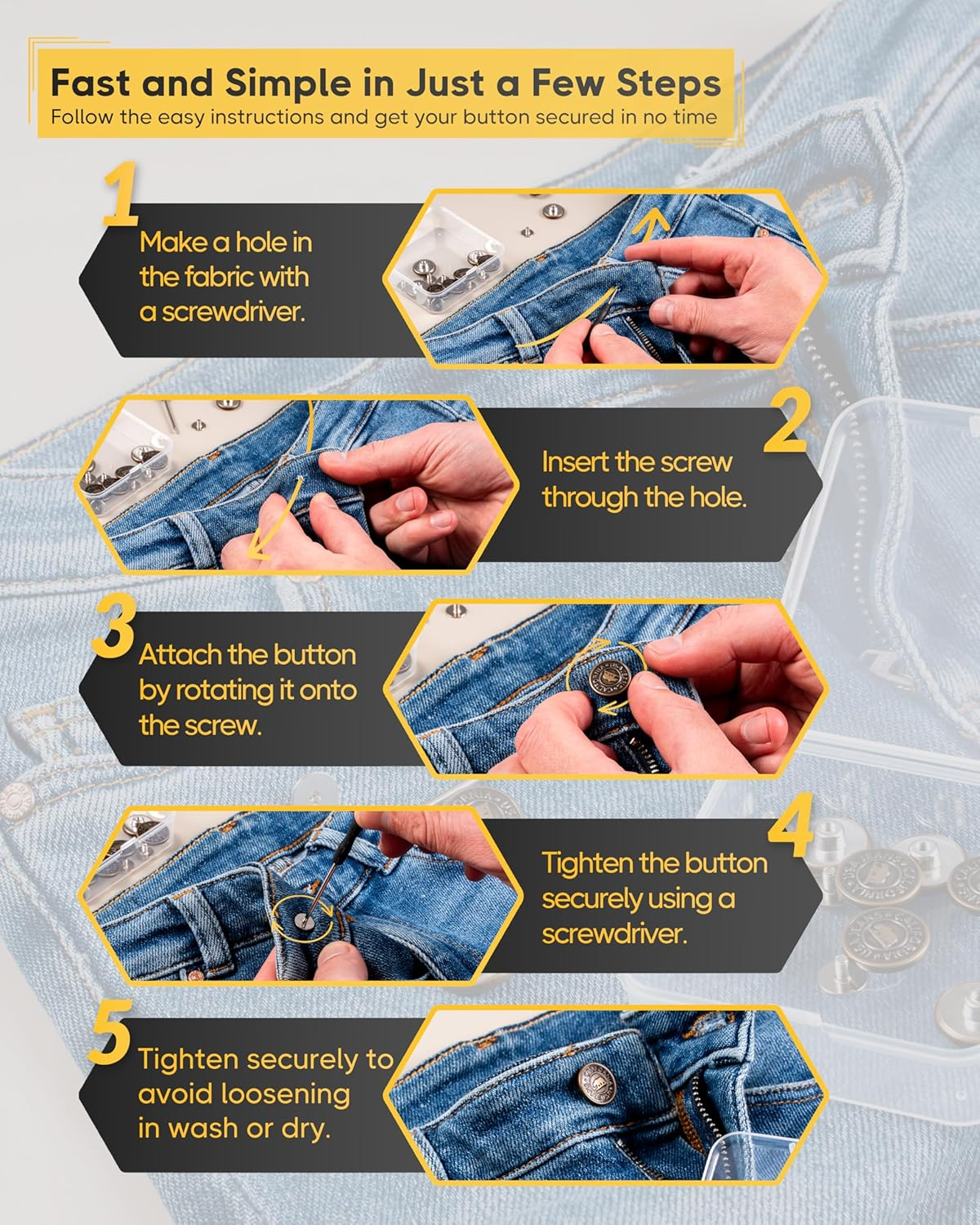 Fast and Simple in Just a Few Steps
Follow the easy instructions and get your button secured in no time

1
Make a hole in the fabric with a screwdriver.

2
Insert the screw through the hole.

3
Attach the button by rotating it onto the screw.

4
Tighten the button securely using a screwdriver.

5
Tighten securely to avoid loosening in wash or dry.