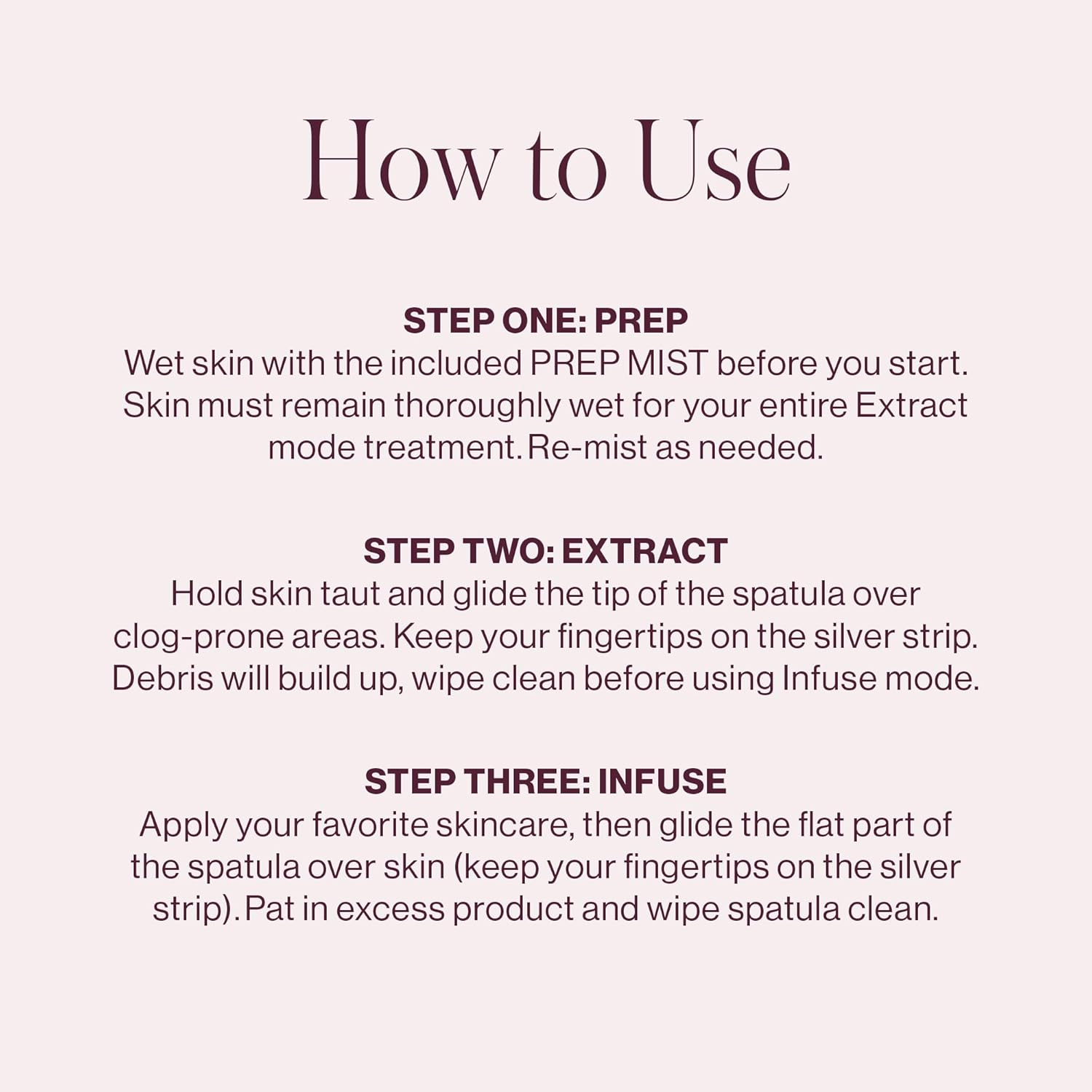 How to Use

STEP ONE: PREP
Wet skin with the included PREP MIST before you start. Skin must remain thoroughly wet for your entire Extract mode treatment. Re-mist as needed.

STEP TWO: EXTRACT
Hold skin taut and glide the tip of the spatula over clog-prone areas. Keep your fingertips on the silver strip. Debris will build up, wipe clean before using Infuse mode.

STEP THREE: INFUSE
Apply your favorite skincare, then glide the flat part of the spatula over skin (keep your fingertips on the silver strip). Pat in excess product and wipe spatula clean.