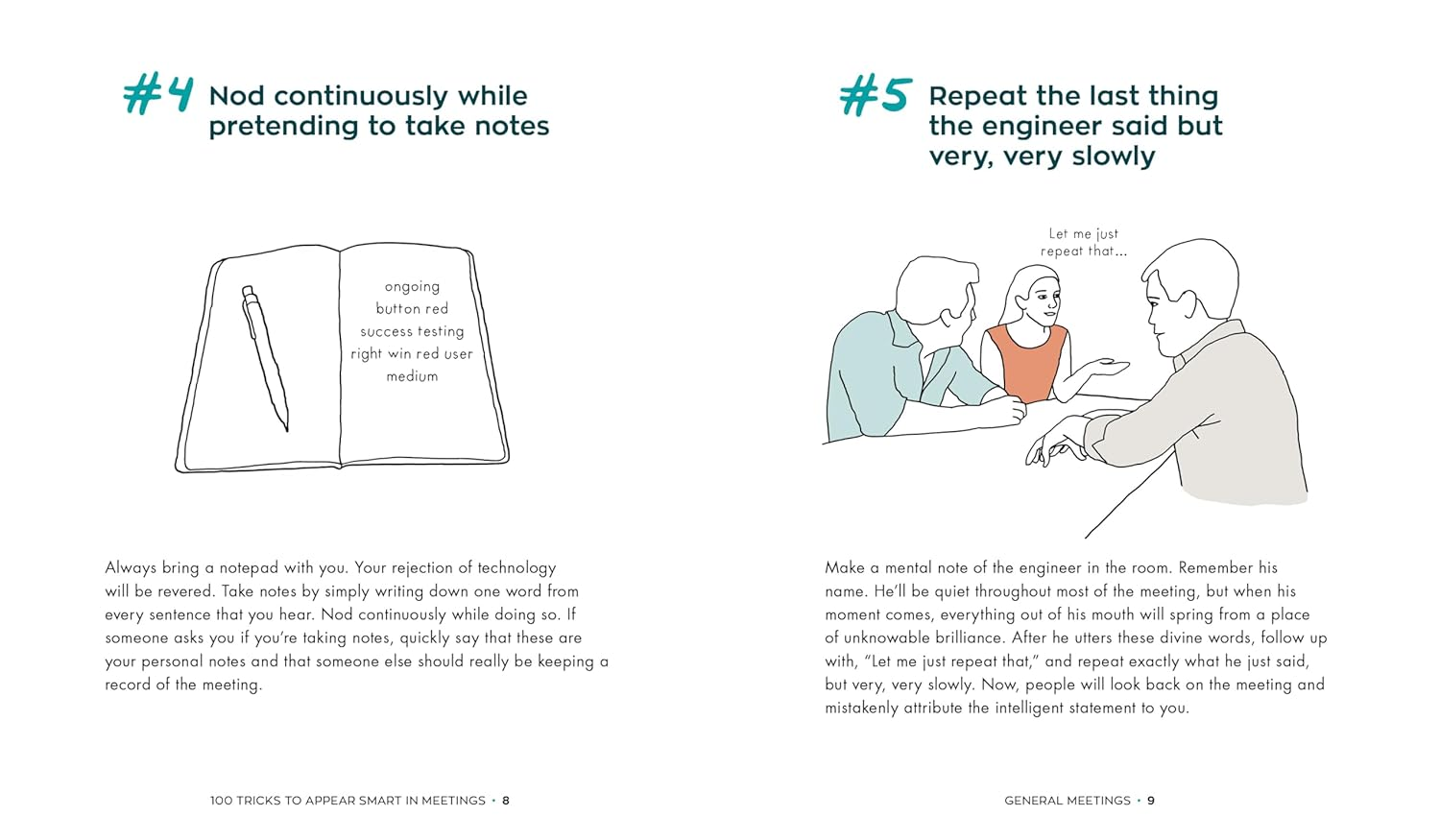 #4 Nod continuously while pretending to take notes

ongoing
button red
success testing
right win red user
medium

Always bring a notepad with you. Your rejection of technology will be revered. Take notes by simply writing down one word from every sentence that you hear. Nod continuously while doing so. If someone asks you if you're taking notes, quickly say that these are your personal notes and that someone else should really be keeping a record of the meeting.

100 TRICKS TO APPEAR SMART IN MEETINGS • 8

#5 Repeat the last thing the engineer said but very, very slowly

Let me just repeat that...

Make a mental note of the engineer in the room. Remember his name. He'll be quiet throughout most of the meeting, but when his moment comes, everything out of his mouth will spring from a place of unknowable brilliance. After he utters these divine words, follow up with, "Let me just repeat that," and repeat exactly what he just said, but very, very slowly. Now, people will look back on the meeting and mistakenly attribute the intelligent statement to you.

GENERAL MEETINGS • 9