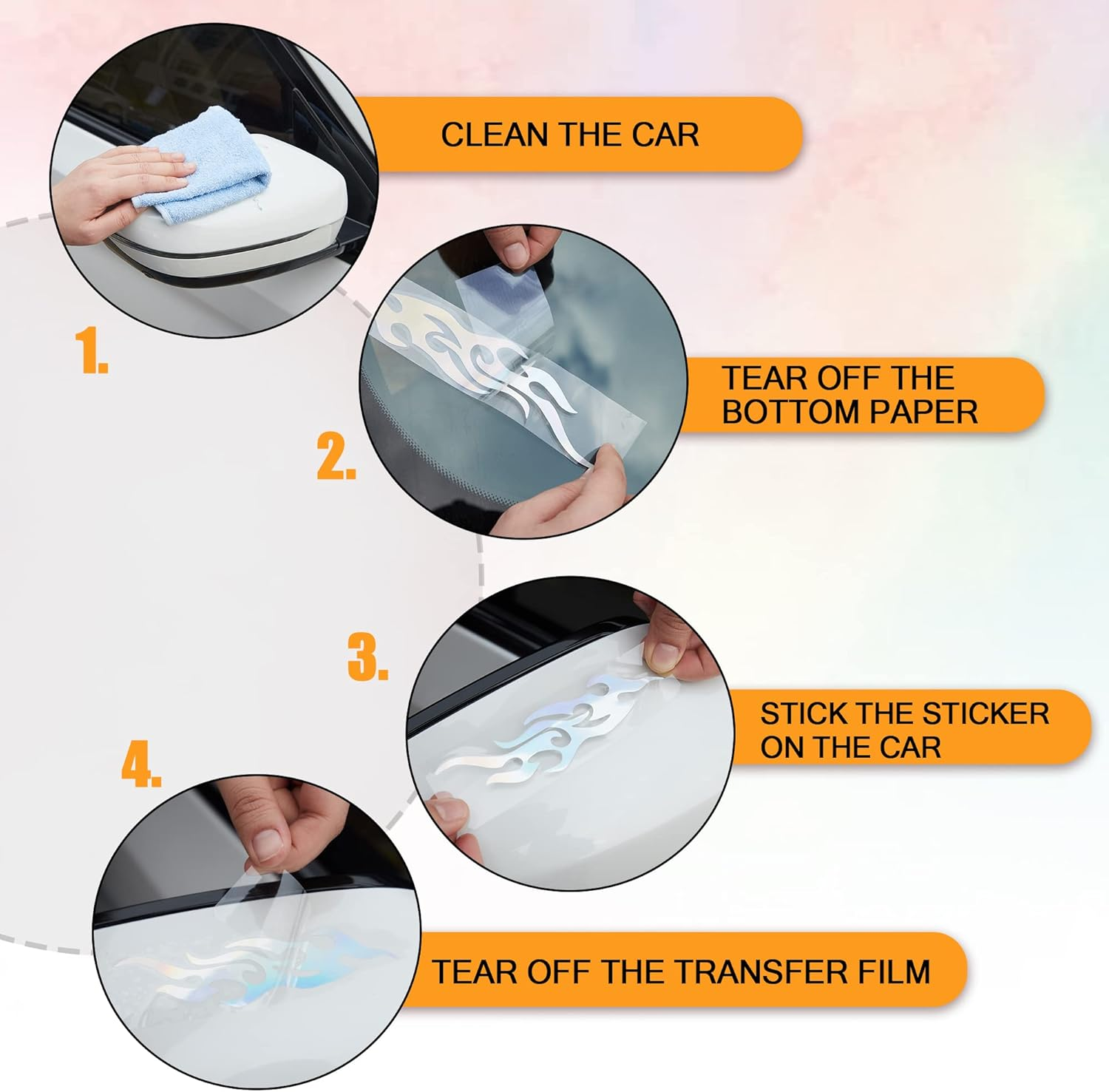 CLEAN THE CAR

1.

TEAR OFF THE BOTTOM PAPER

2.

3.

STICK THE STICKER ON THE CAR

4.

TEAR OFF THE TRANSFER FILM