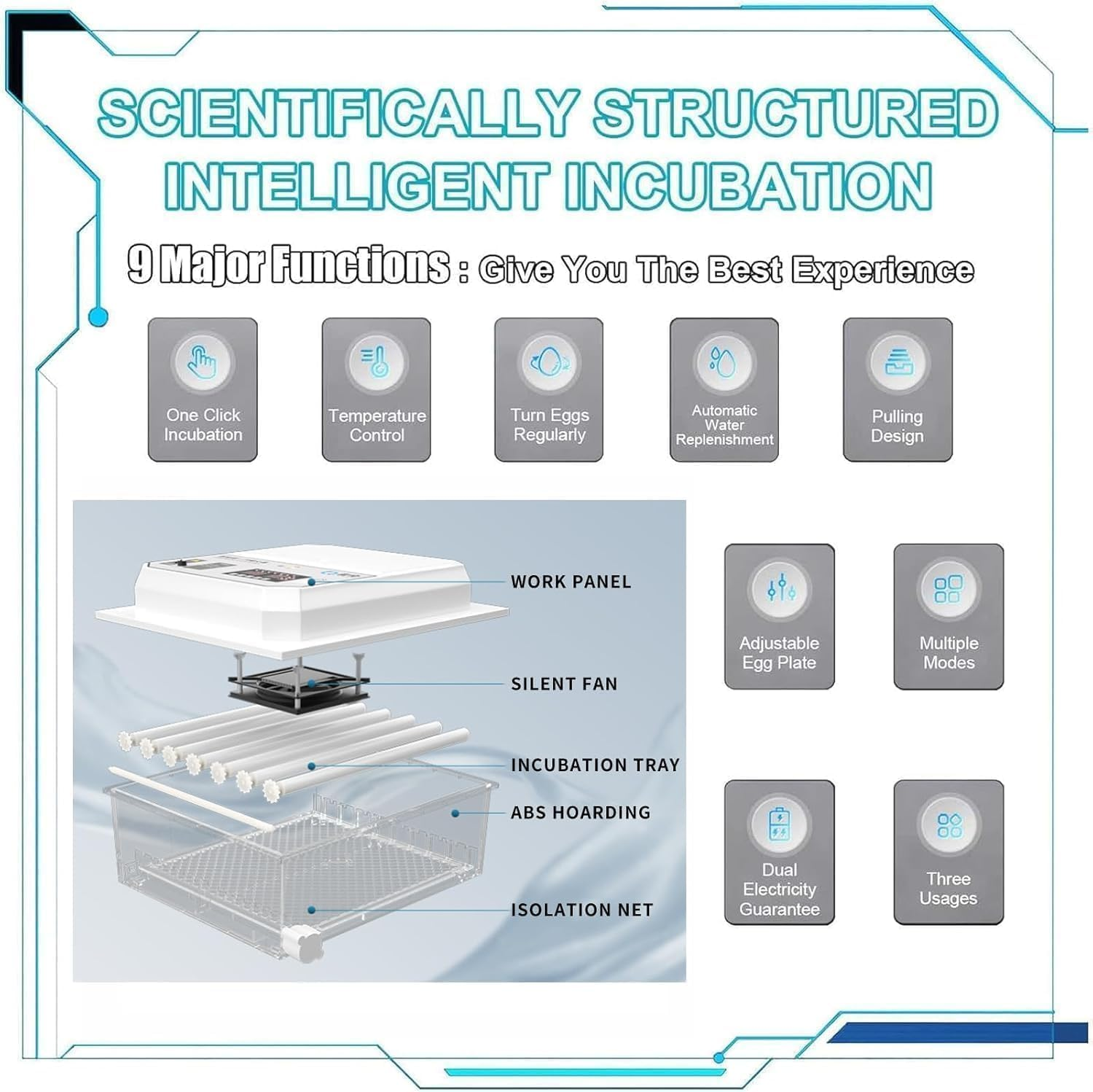 SCIENTIFICALLY STRUCTURED INTELLIGENT INCUBATION

9 Major Functions : Give You The Best Experience

One Click Incubation

Temperature Control

Turn Eggs Regularly

Automatic Water Replenishment

Pulling Design

WORK PANEL

SILENT FAN

INCUBATION TRAY

ABS HOARDING

ISOLATION NET

Adjustable Egg Plate

Multiple Modes

Dual Electricity Guarantee

Three Usages