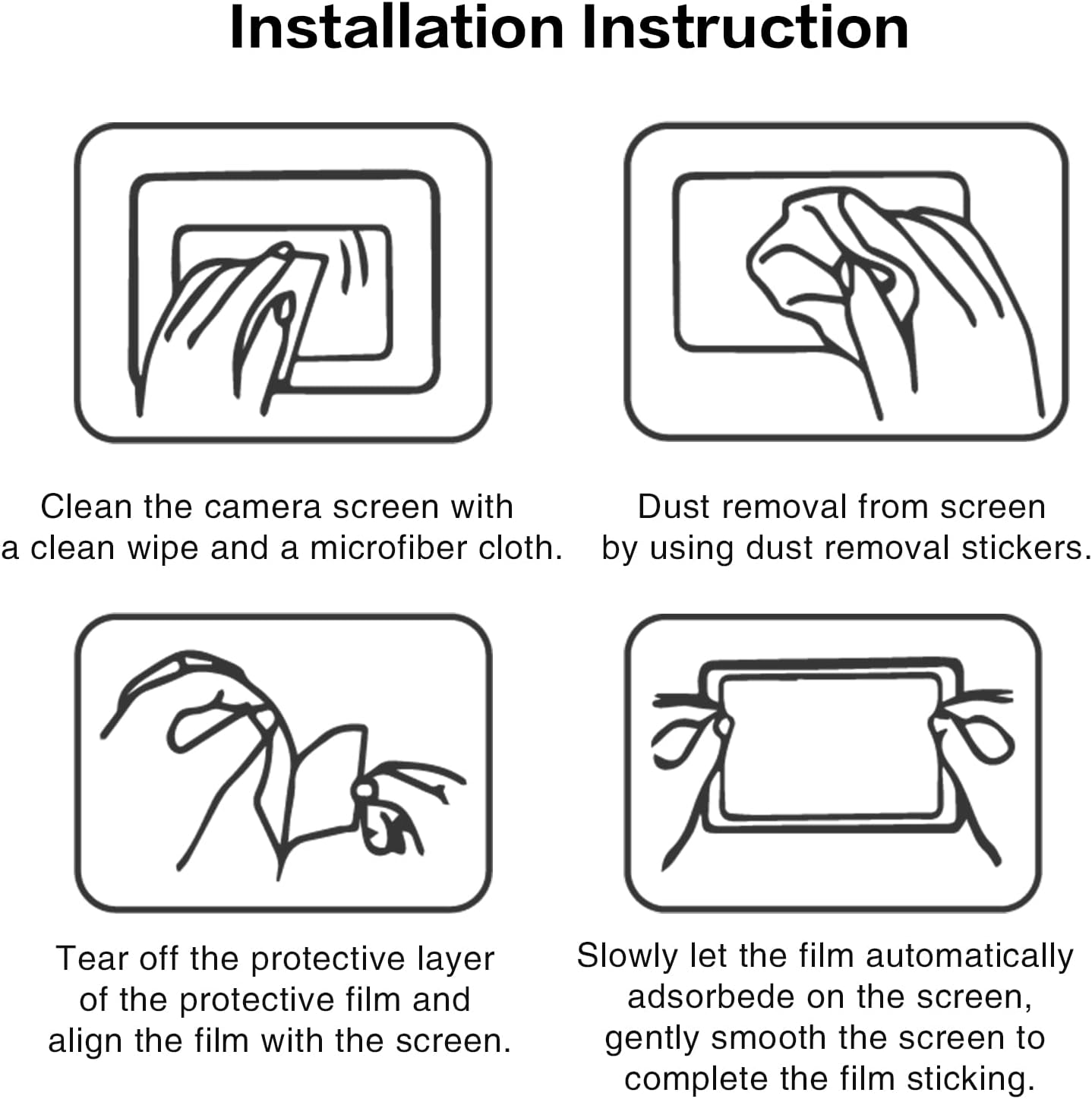 Installation Instruction

Clean the camera screen with a clean wipe and a microfiber cloth.

Dust removal from screen by using dust removal stickers.

Tear off the protective layer of the protective film and align the film with the screen.

Slowly let the film automatically adsorbede on the screen, gently smooth the screen to complete the film sticking.