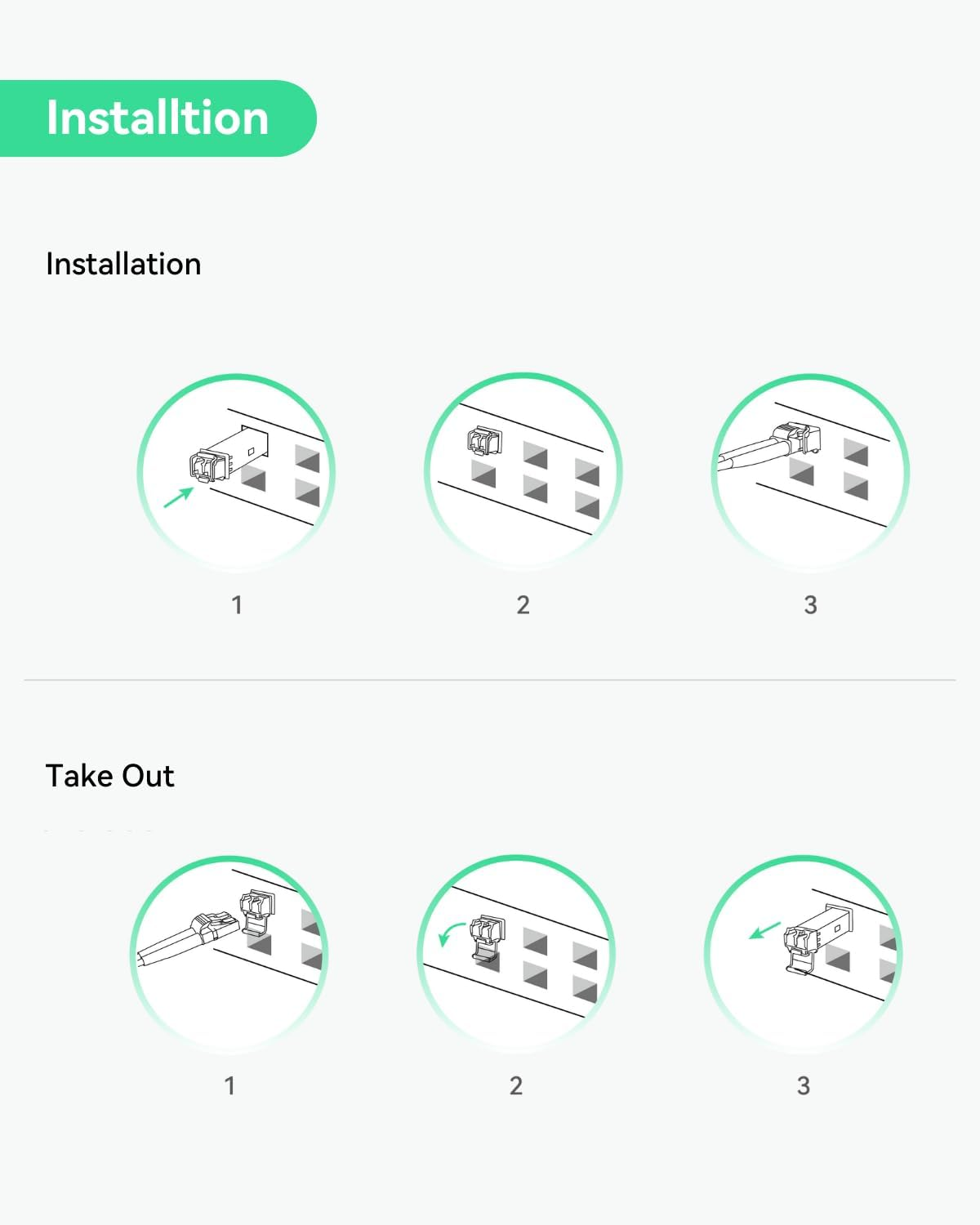 Installtion

Installation

1

2

3

Take Out

1

2

3