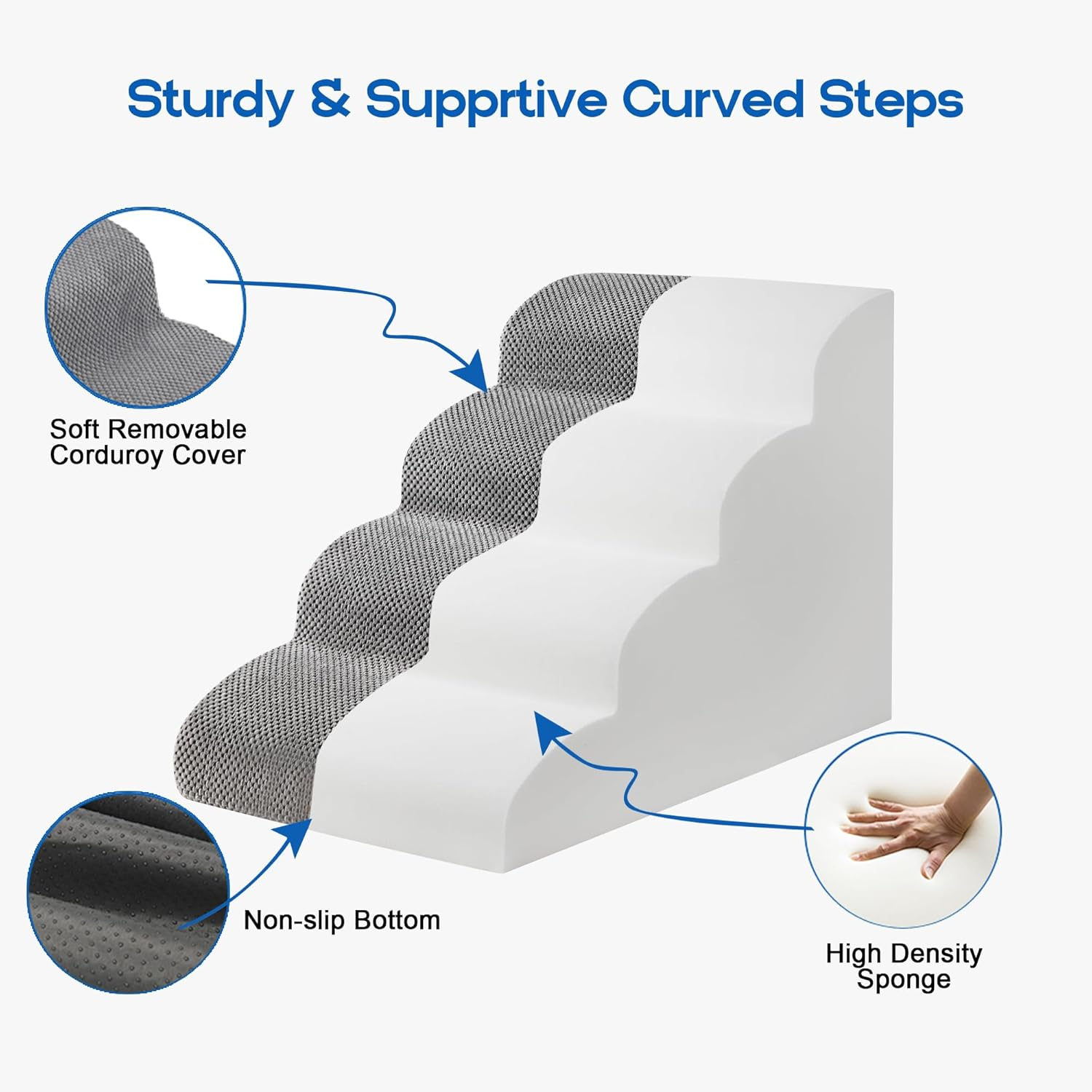 Sturdy & Supprtive Curved Steps

Soft Removable Corduroy Cover

Non-slip Bottom

High Density Sponge