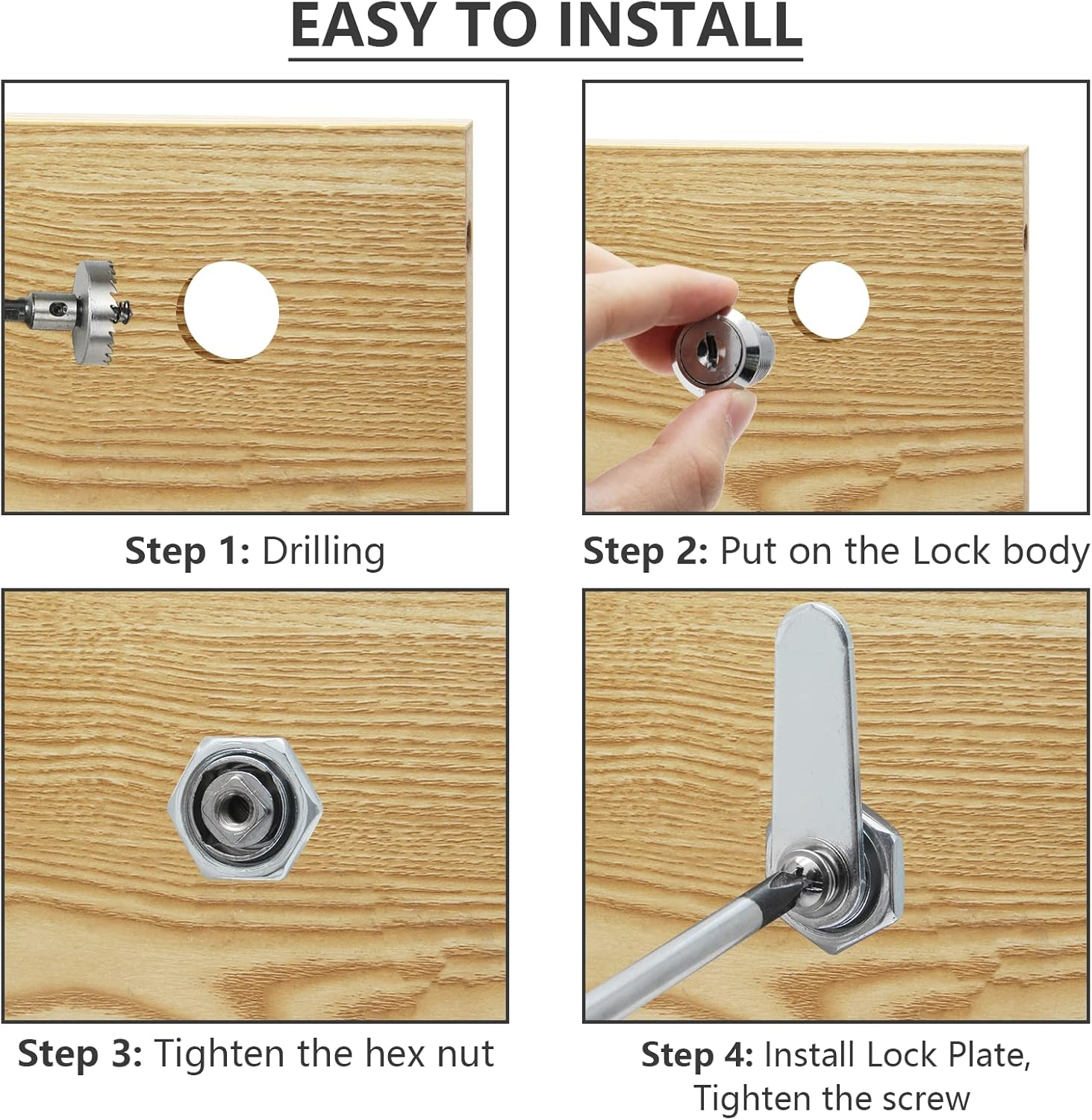 EASY TO INSTALL

Step 1: Drilling

Step 2: Put on the Lock body

Step 3: Tighten the hex nut

Step 4: Install Lock Plate, Tighten the screw