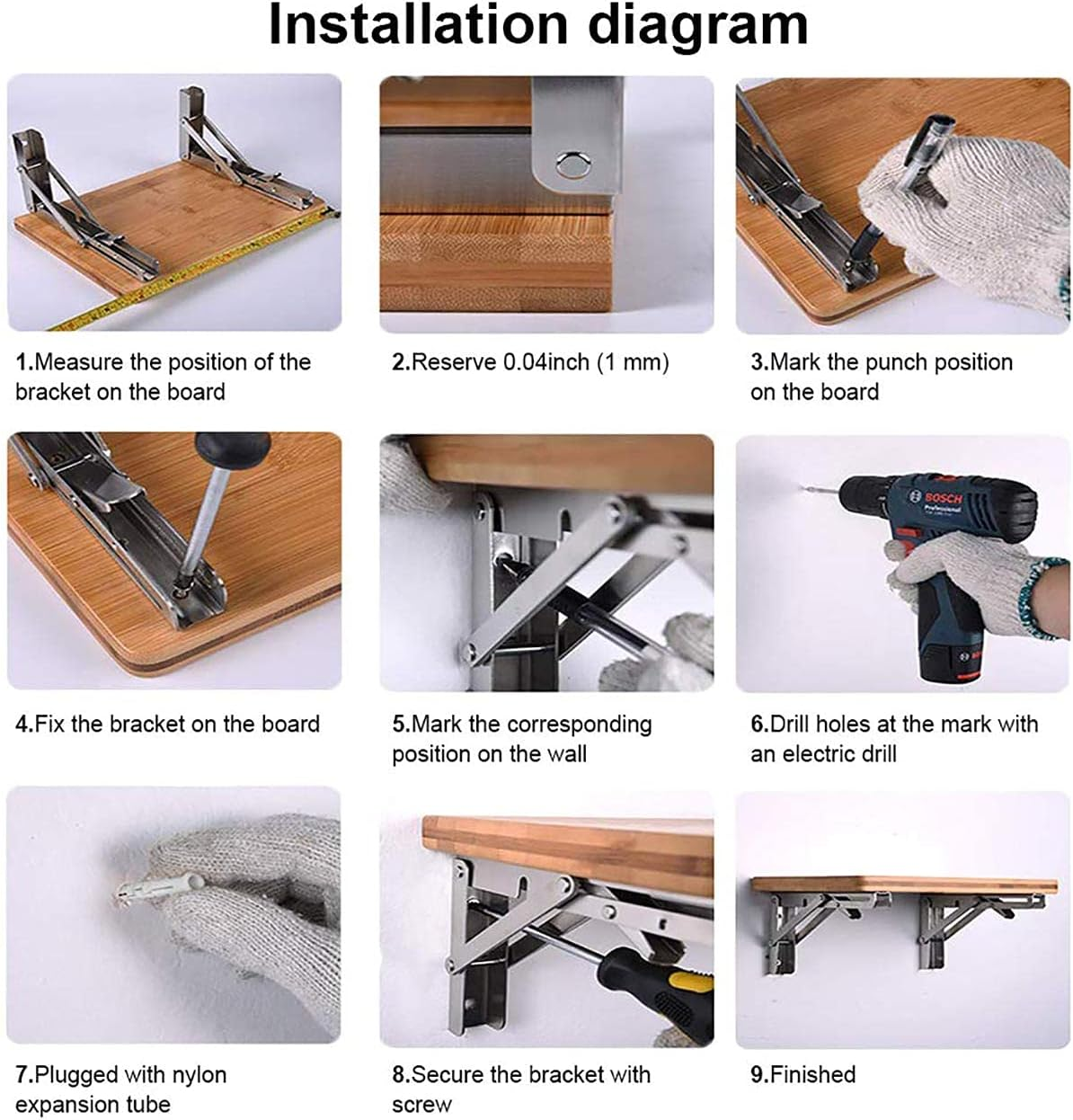 Installation diagram

1.Measure the position of the bracket on the board

2.Reserve 0.04inch (1 mm)

3.Mark the punch position on the board

4.Fix the bracket on the board

5.Mark the corresponding position on the wall

BOSCH Professional

6.Drill holes at the mark with an electric drill

7.Plugged with nylon expansion tube

8.Secure the bracket with screw

9.Finished