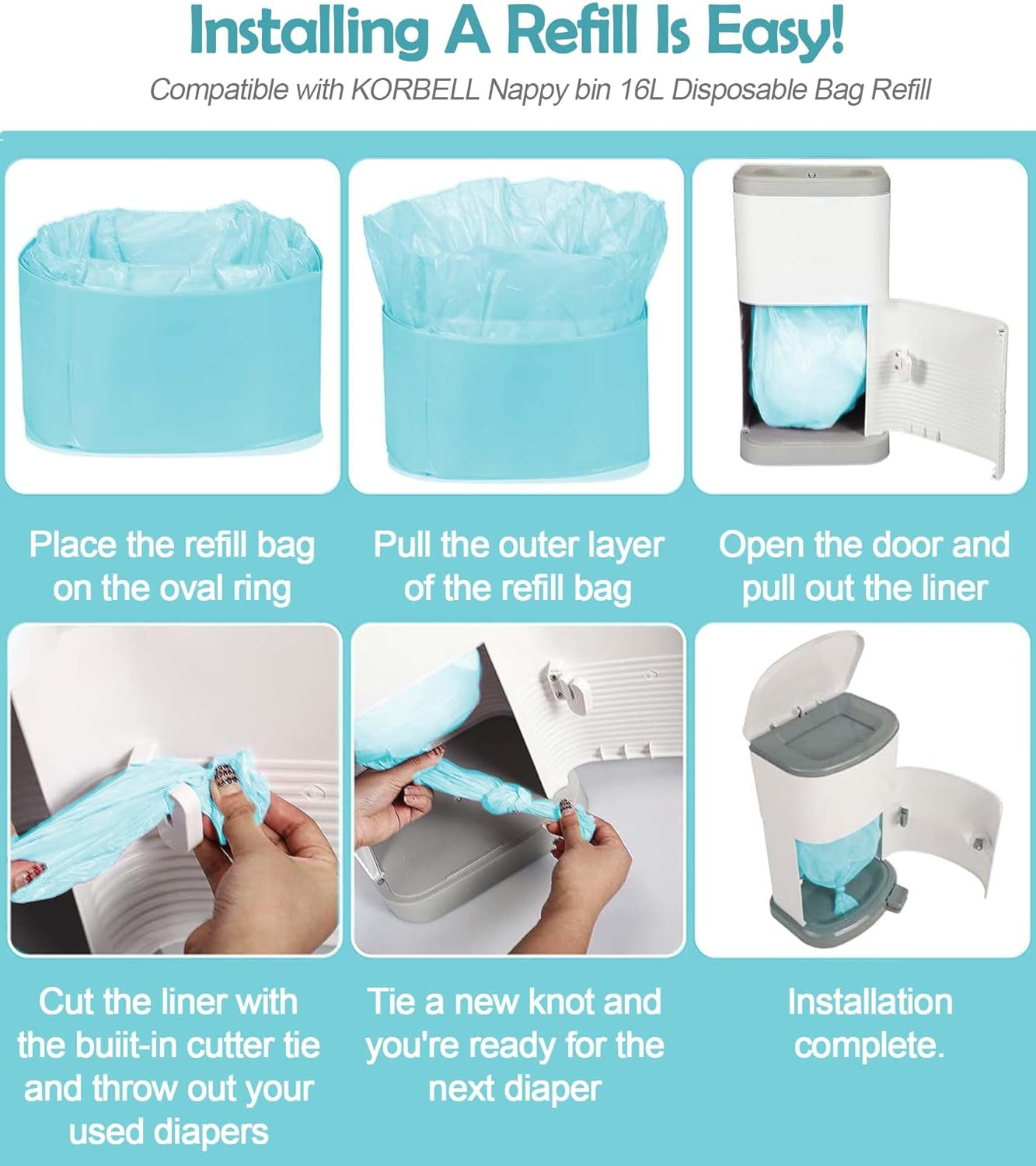 Installing A Refill Is Easy!

Compatible with KORBELL Nappy bin 16L Disposable Bag Refill

Place the refill bag on the oval ring

Pull the outer layer of the refill bag

Open the door and pull out the liner

Cut the liner with the buiit-in cutter tie and throw out your used diapers

Tie a new knot and you're ready for the next diaper

Installation complete.