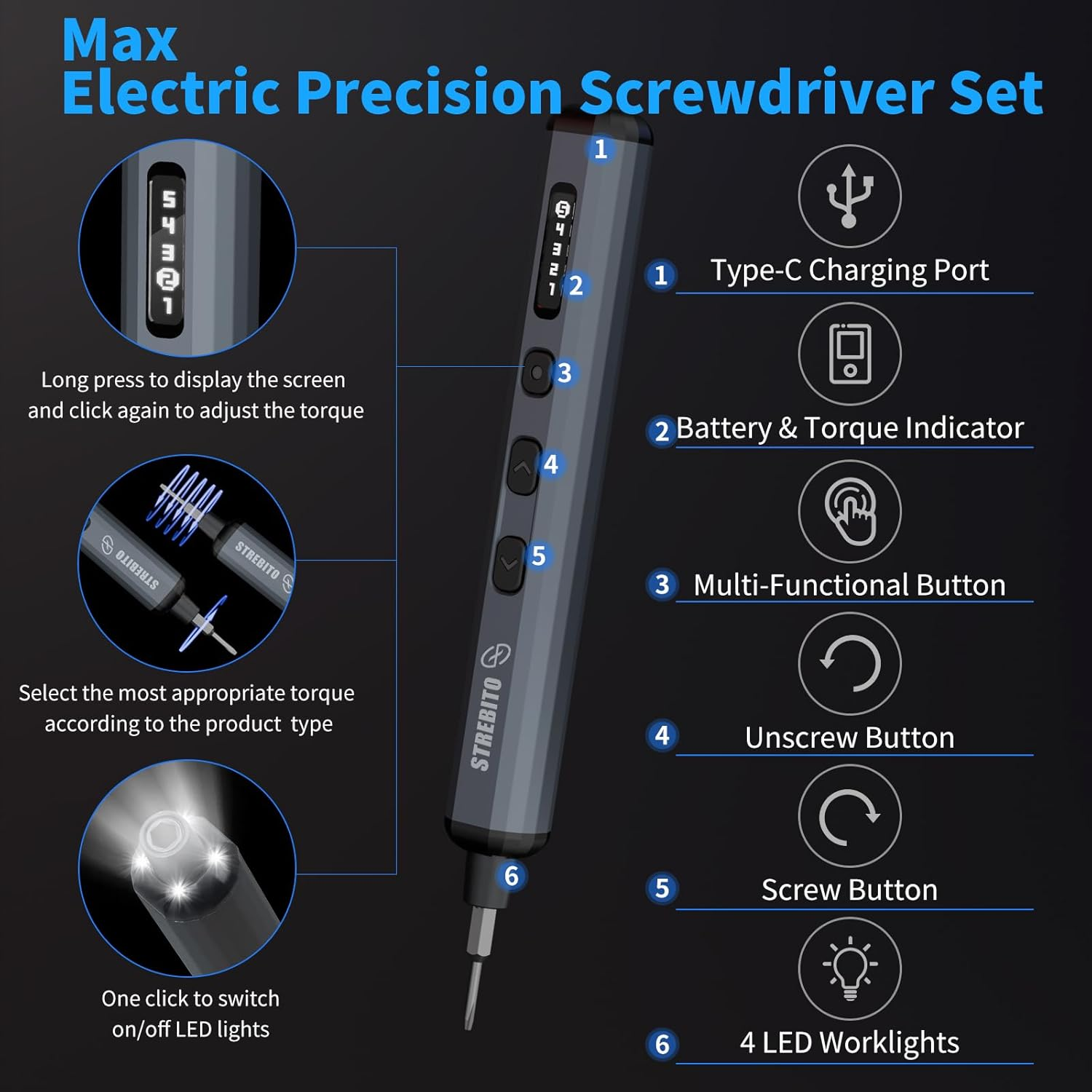 Max
Electric Precision Screwdriver Set

5 4 3 2 1

Long press to display the screen and click again to adjust the torque

STREBITO STREBITO

Select the most appropriate torque according to the product type

One click to switch on/off LED lights

1
5 4 3 2 1
2
3
4
5
STREBITO
6

1 Type-C Charging Port

2 Battery & Torque Indicator

3 Multi-Functional Button

4 Unscrew Button

5 Screw Button

6 4 LED Worklights