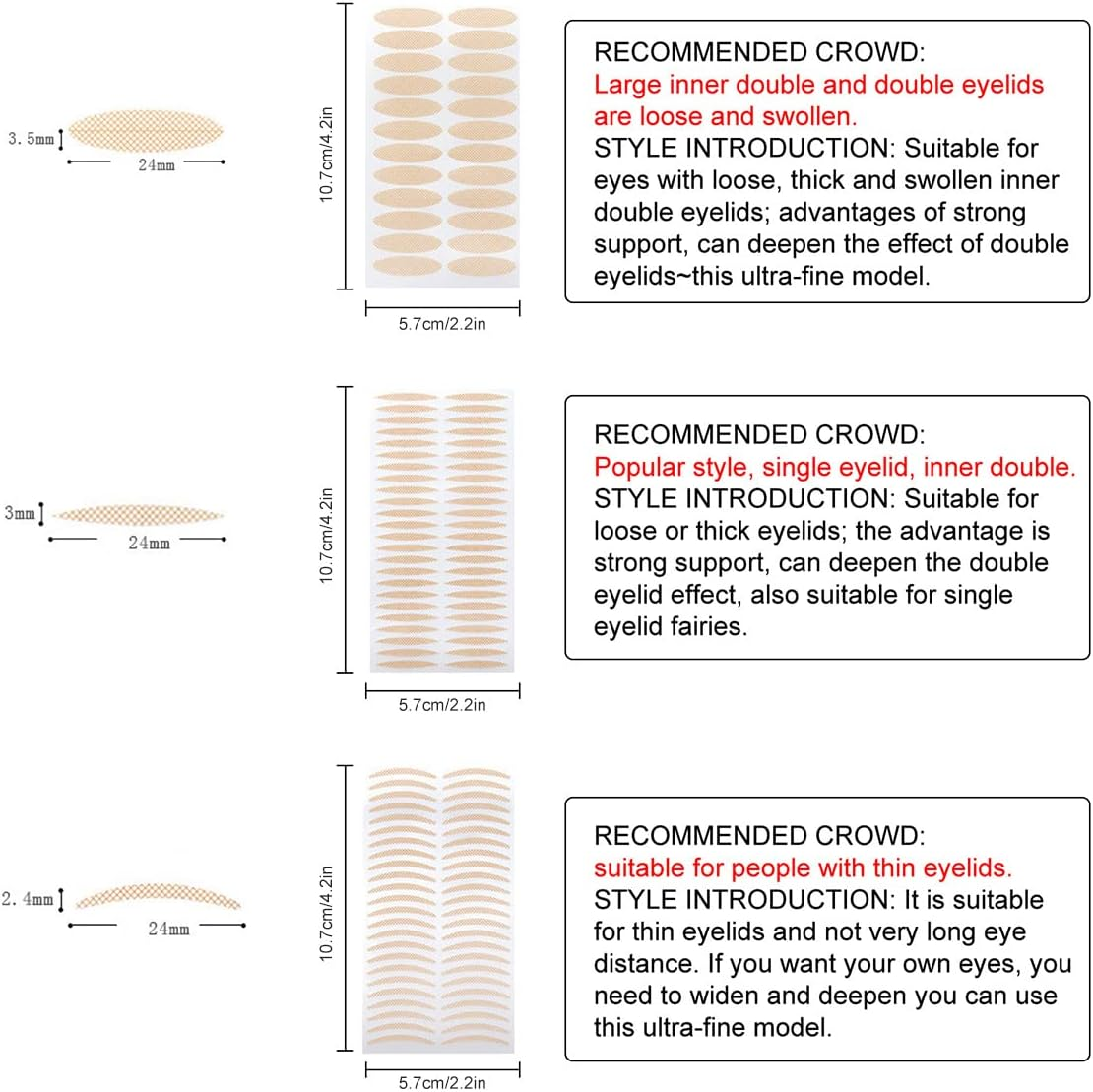 3.5mm
24mm
10.7cm/4.2in
5.7cm/2.2in

RECOMMENDED CROWD:
Large inner double and double eyelids are loose and swollen.
STYLE INTRODUCTION: Suitable for eyes with loose, thick and swollen inner double eyelids; advantages of strong support, can deepen the effect of double eyelids~this ultra-fine model.

3mm
24mm
10.7cm/4.2in
5.7cm/2.2in

RECOMMENDED CROWD:
Popular style, single eyelid, inner double.
STYLE INTRODUCTION: Suitable for loose or thick eyelids; the advantage is strong support, can deepen the double eyelid effect, also suitable for single eyelid fairies.

2.4mm
24mm
10.7cm/4.2in
5.7cm/2.2in

RECOMMENDED CROWD:
suitable for people with thin eyelids.
STYLE INTRODUCTION: It is suitable for thin eyelids and not very long eye distance. If you want your own eyes, you need to widen and deepen you can use this ultra-fine model.