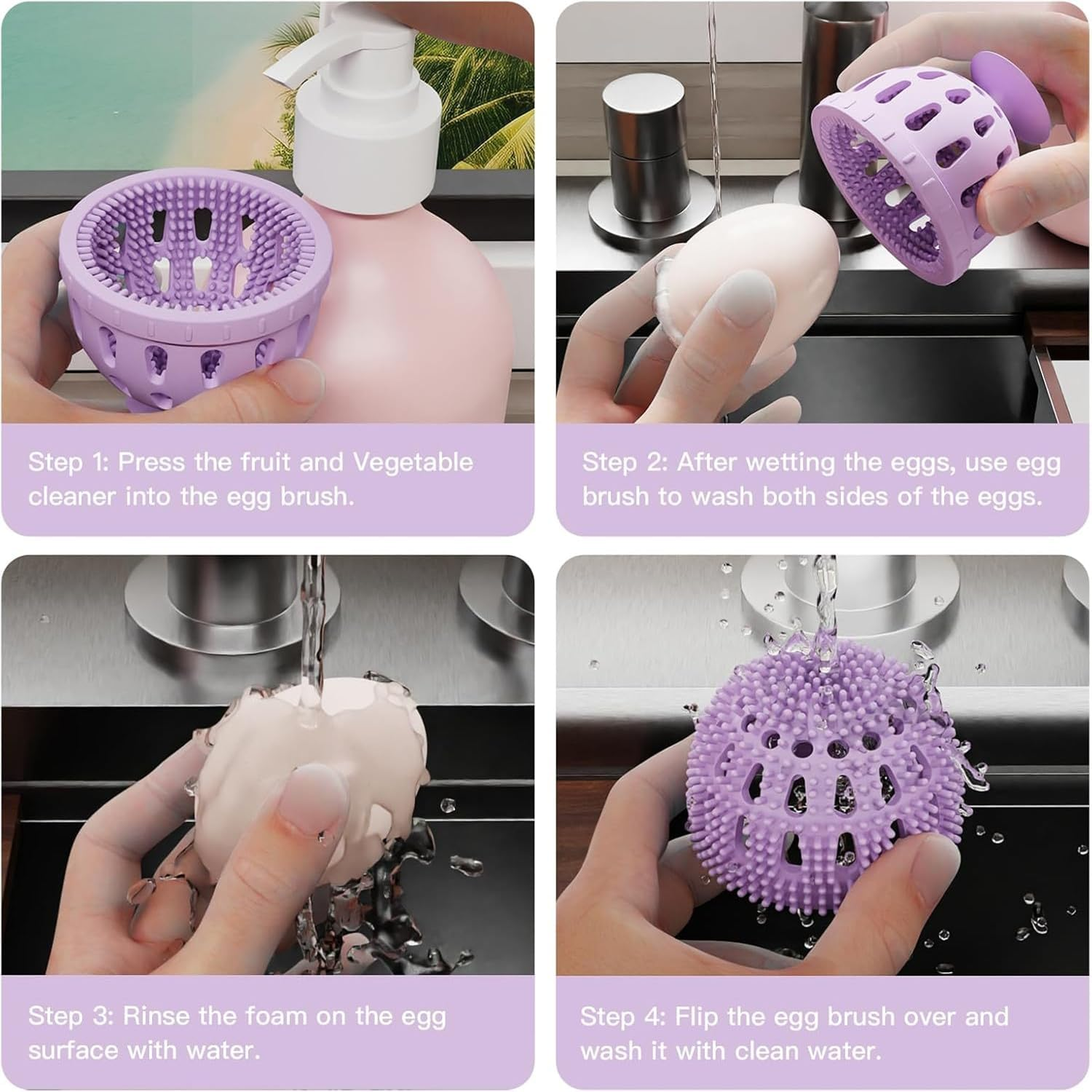 Step 1: Press the fruit and Vegetable cleaner into the egg brush.

Step 2: After wetting the eggs, use egg brush to wash both sides of the eggs.

Step 3: Rinse the foam on the egg surface with water.

Step 4: Flip the egg brush over and wash it with clean water.