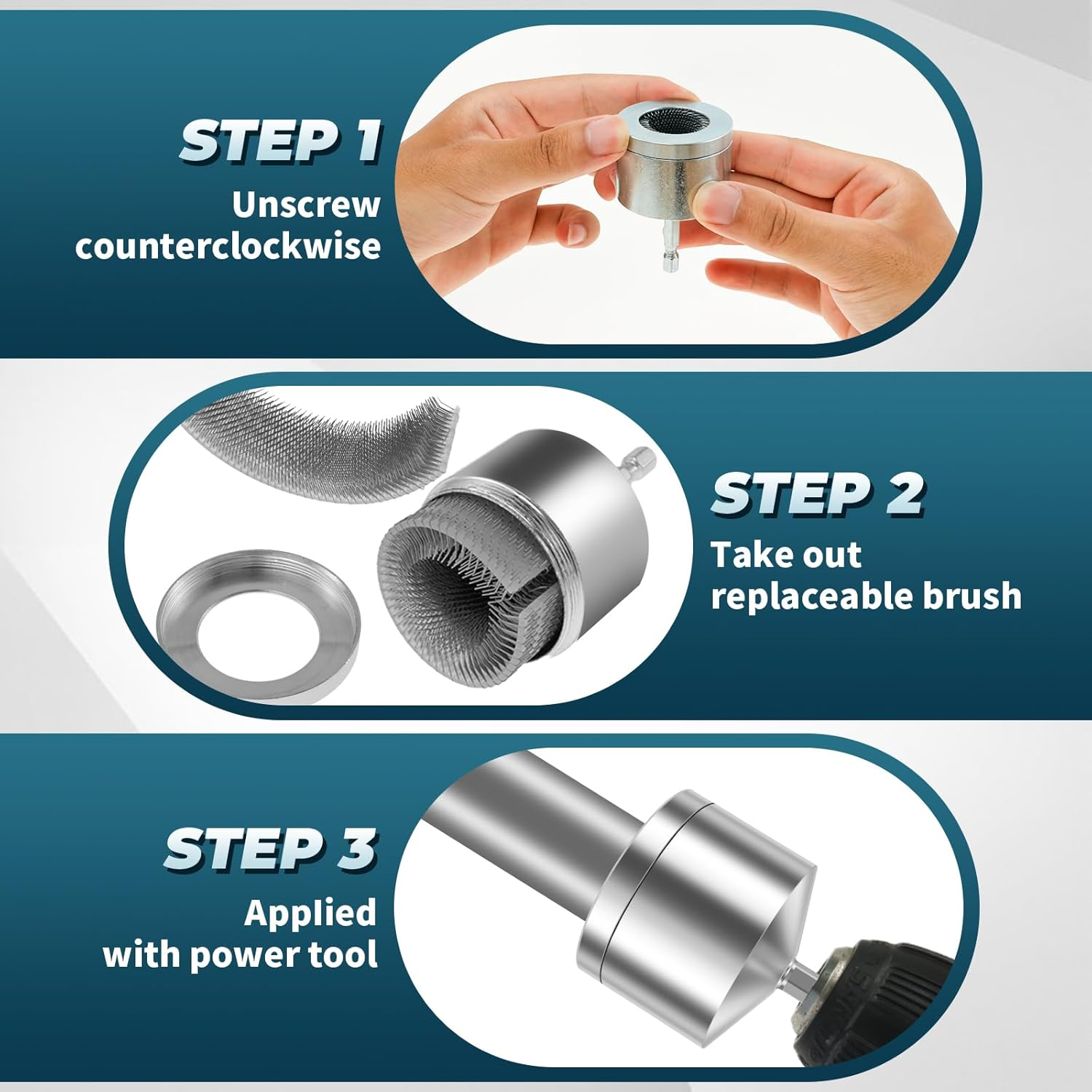 STEP 1
Unscrew counterclockwise

STEP 2
Take out replaceable brush

STEP 3
Applied with power tool