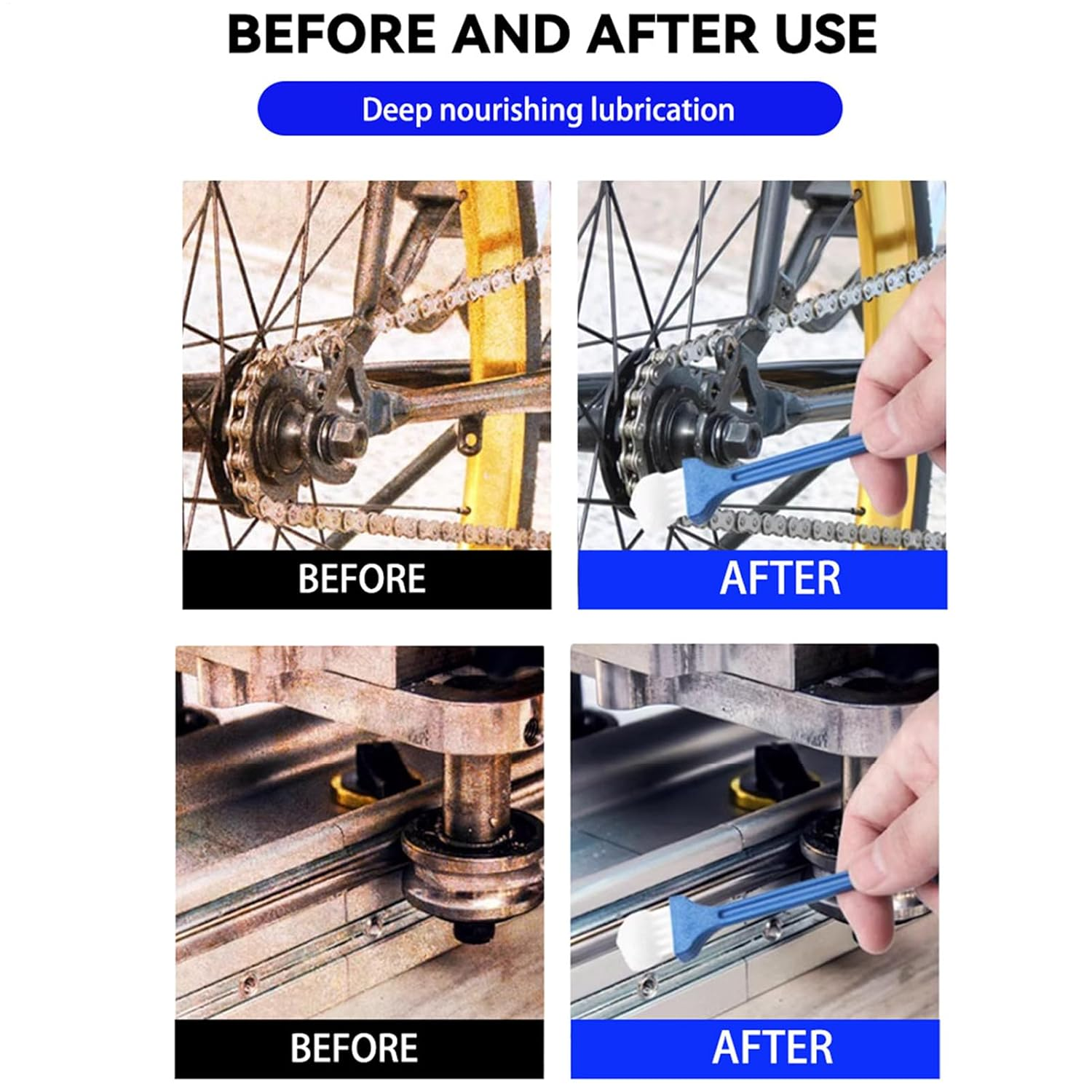 BEFORE AND AFTER USE

Deep nourishing lubrication

BEFORE

AFTER

BEFORE

AFTER