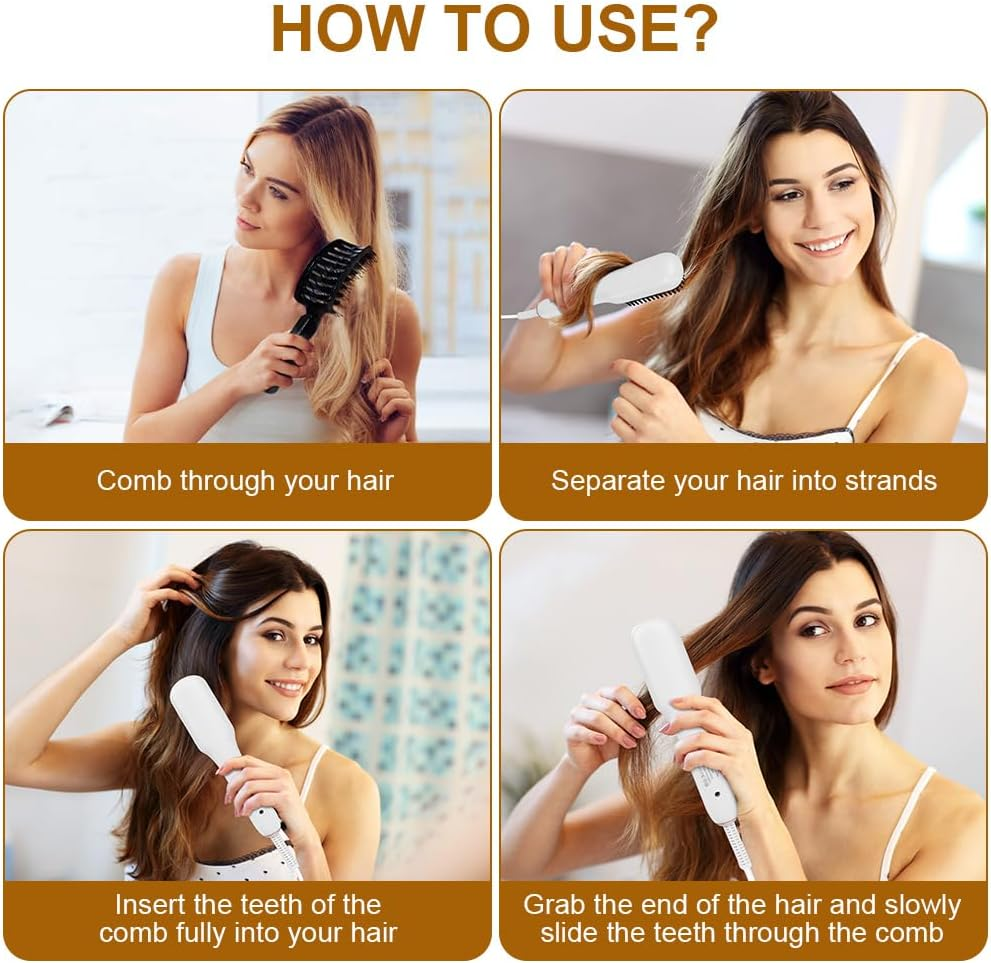 HOW TO USE?

Comb through your hair

Separate your hair into strands

Insert the teeth of the comb fully into your hair

Grab the end of the hair and slowly slide the teeth through the comb