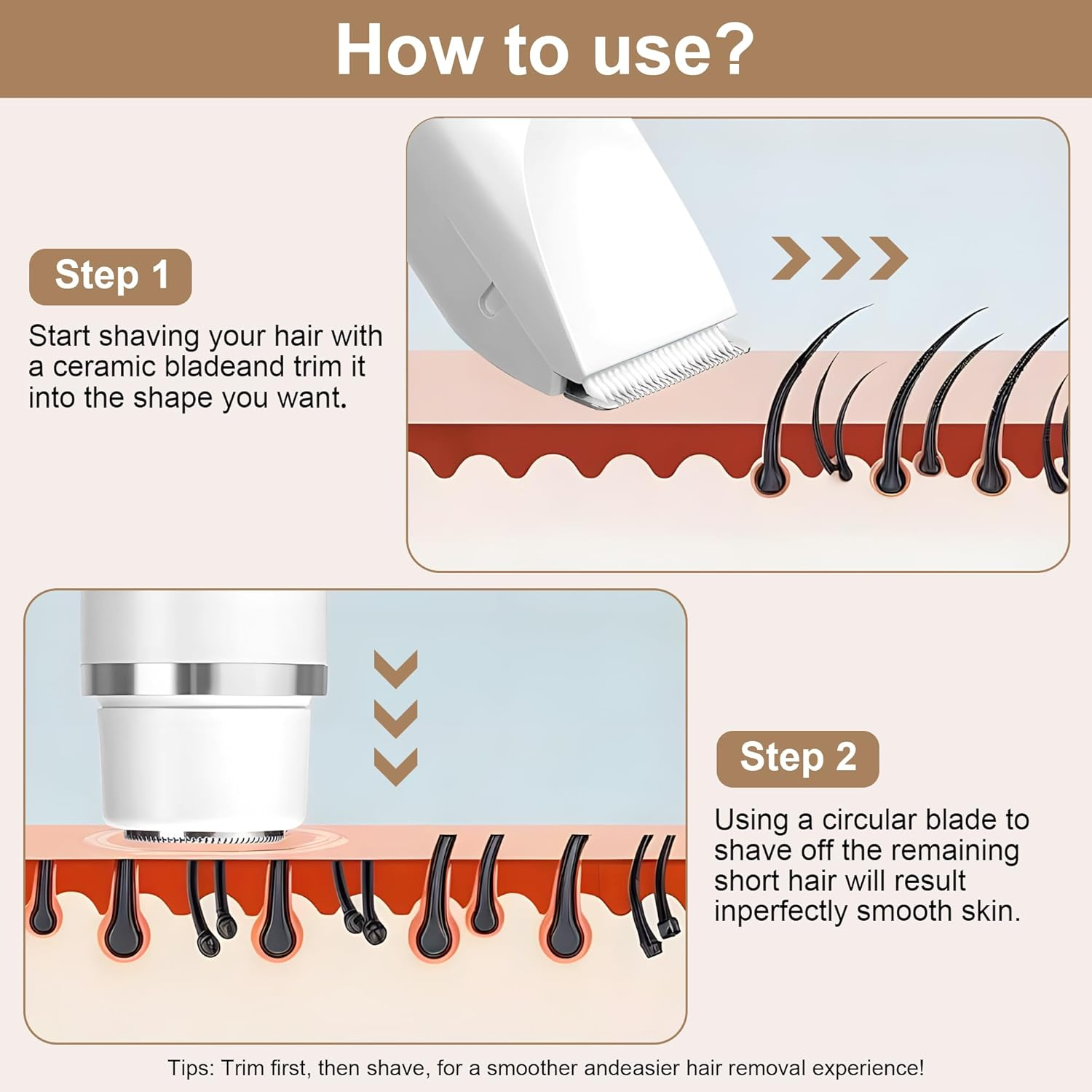 How to use?

Step 1

Start shaving your hair with a ceramic bladeand trim it into the shape you want.

Step 2

Using a circular blade to shave off the remaining short hair will result inperfectly smooth skin.

Tips: Trim first, then shave, for a smoother andeasier hair removal experience!