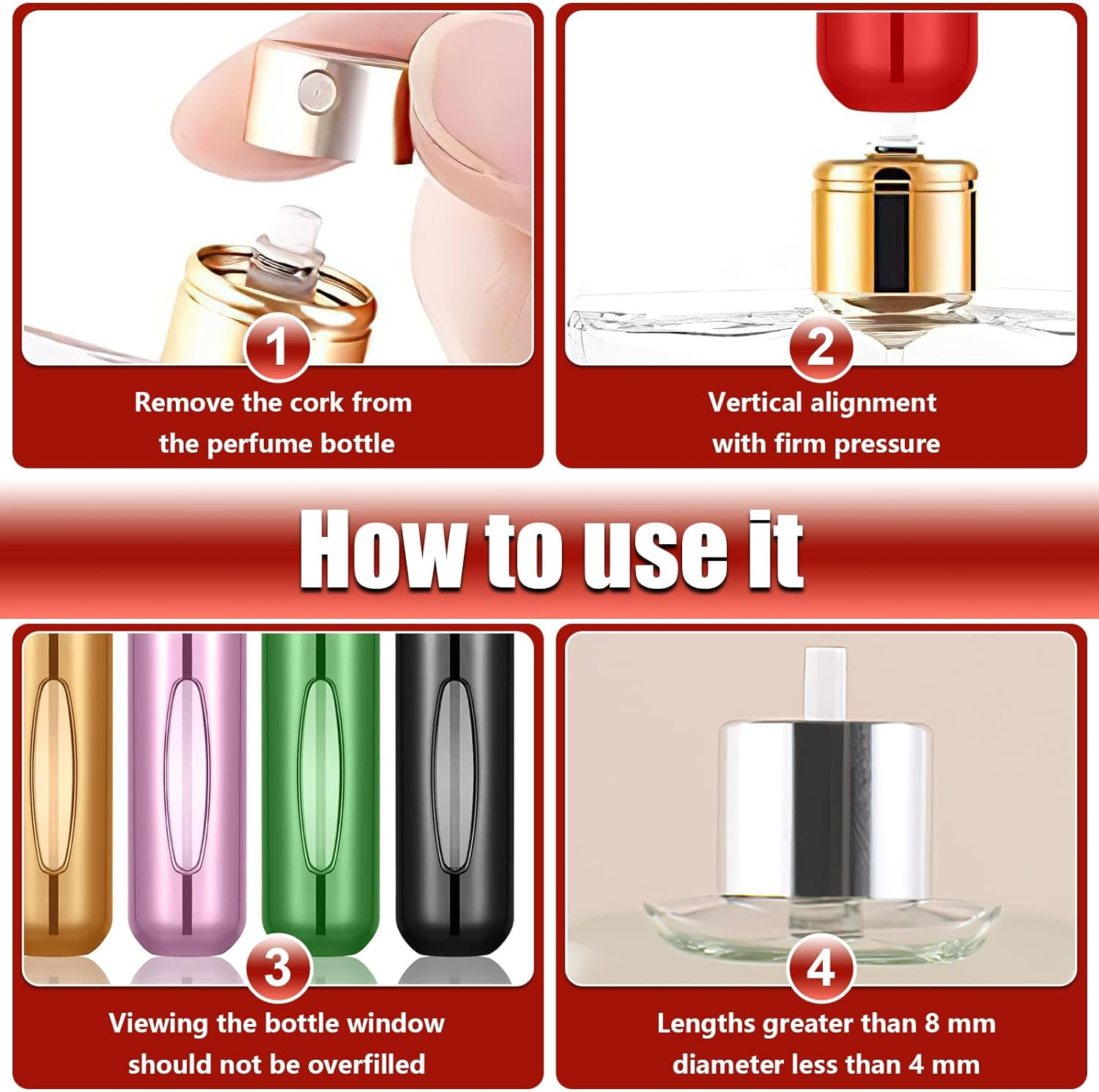 1
Remove the cork from the perfume bottle

2
Vertical alignment with firm pressure

How to use it

3
Viewing the bottle window should not be overfilled

4
Lengths greater than 8 mm diameter less than 4 mm